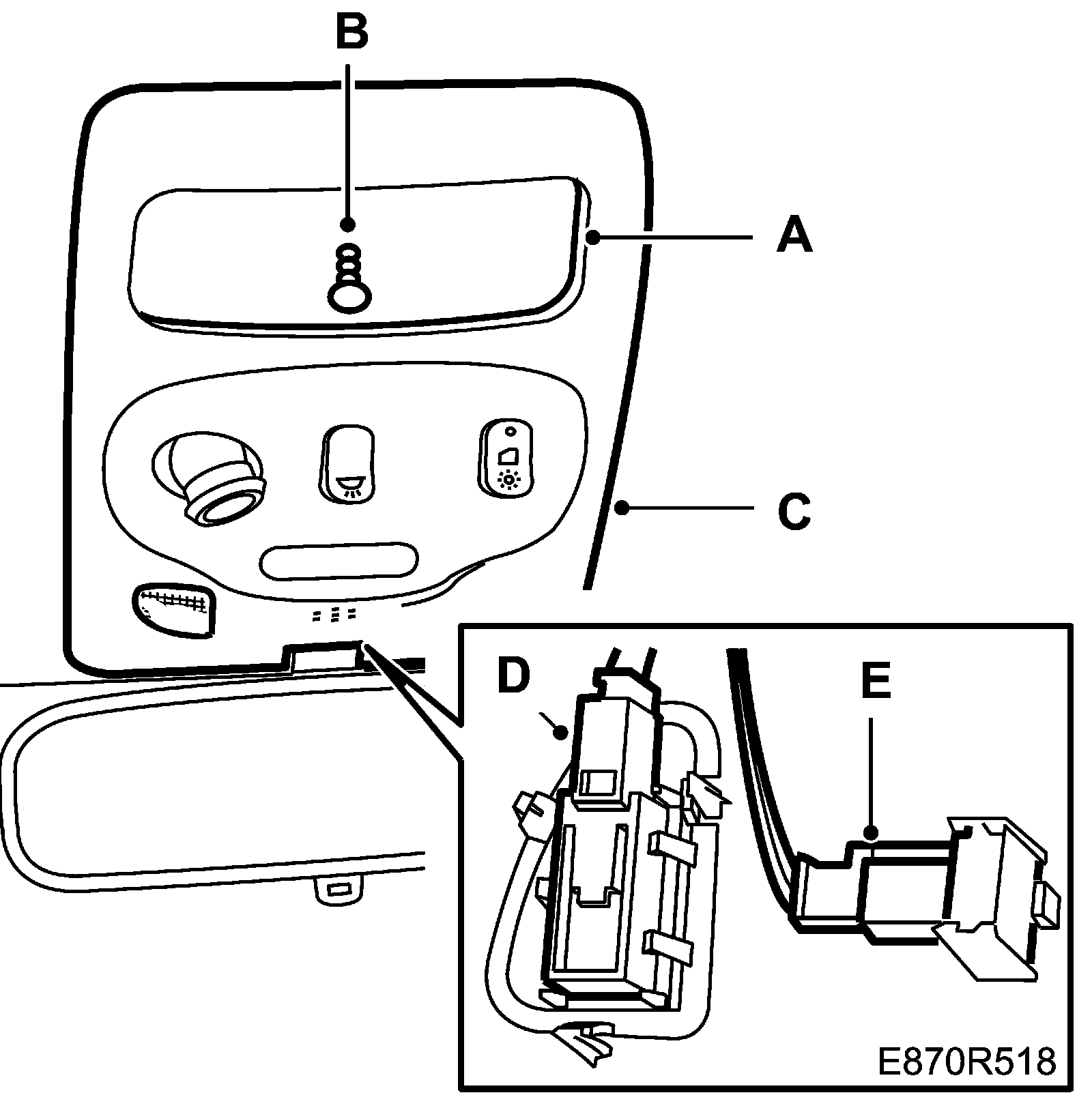 B

A

C

D

E

E870R518