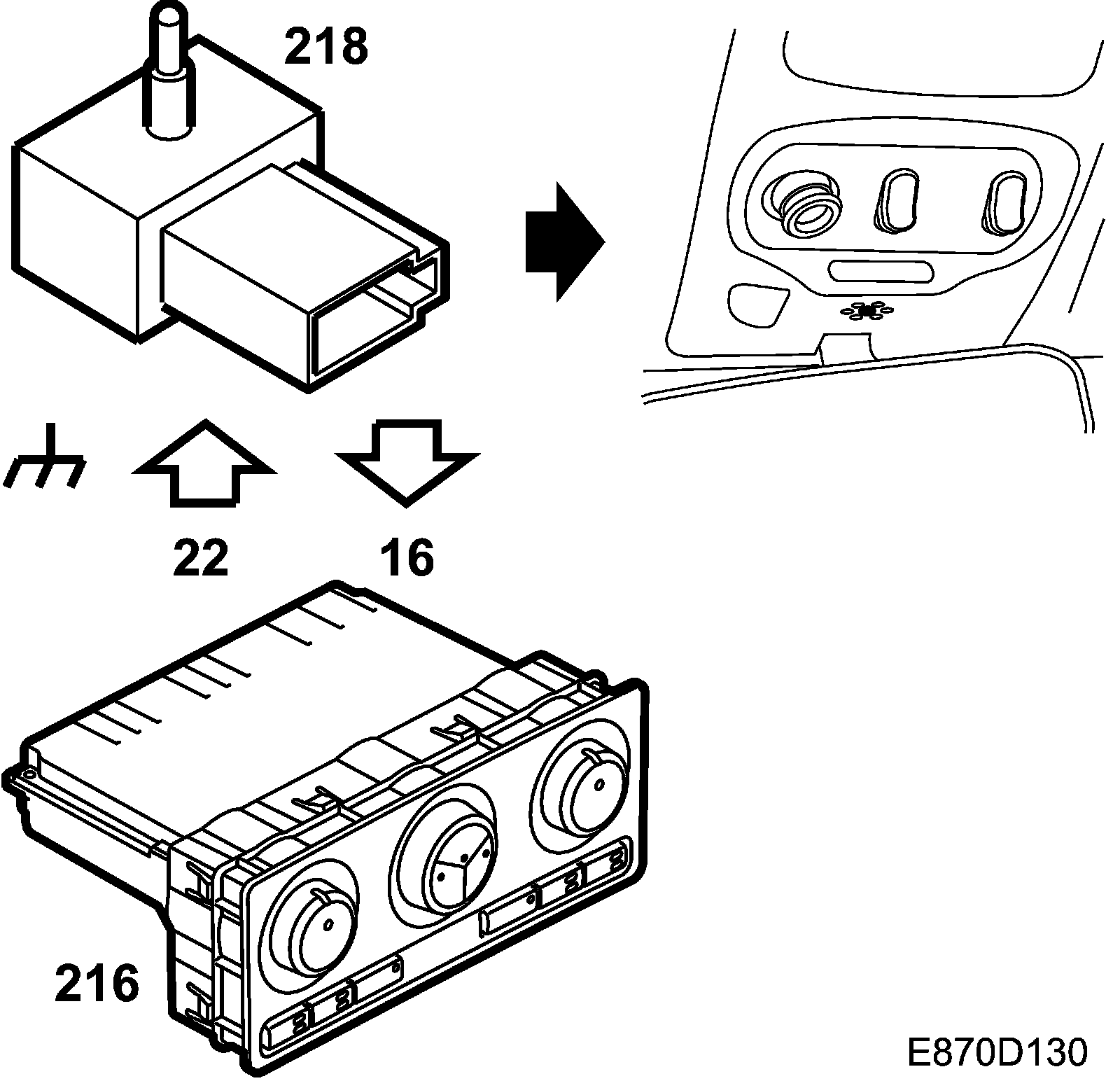 218

22

16

216

E870D130