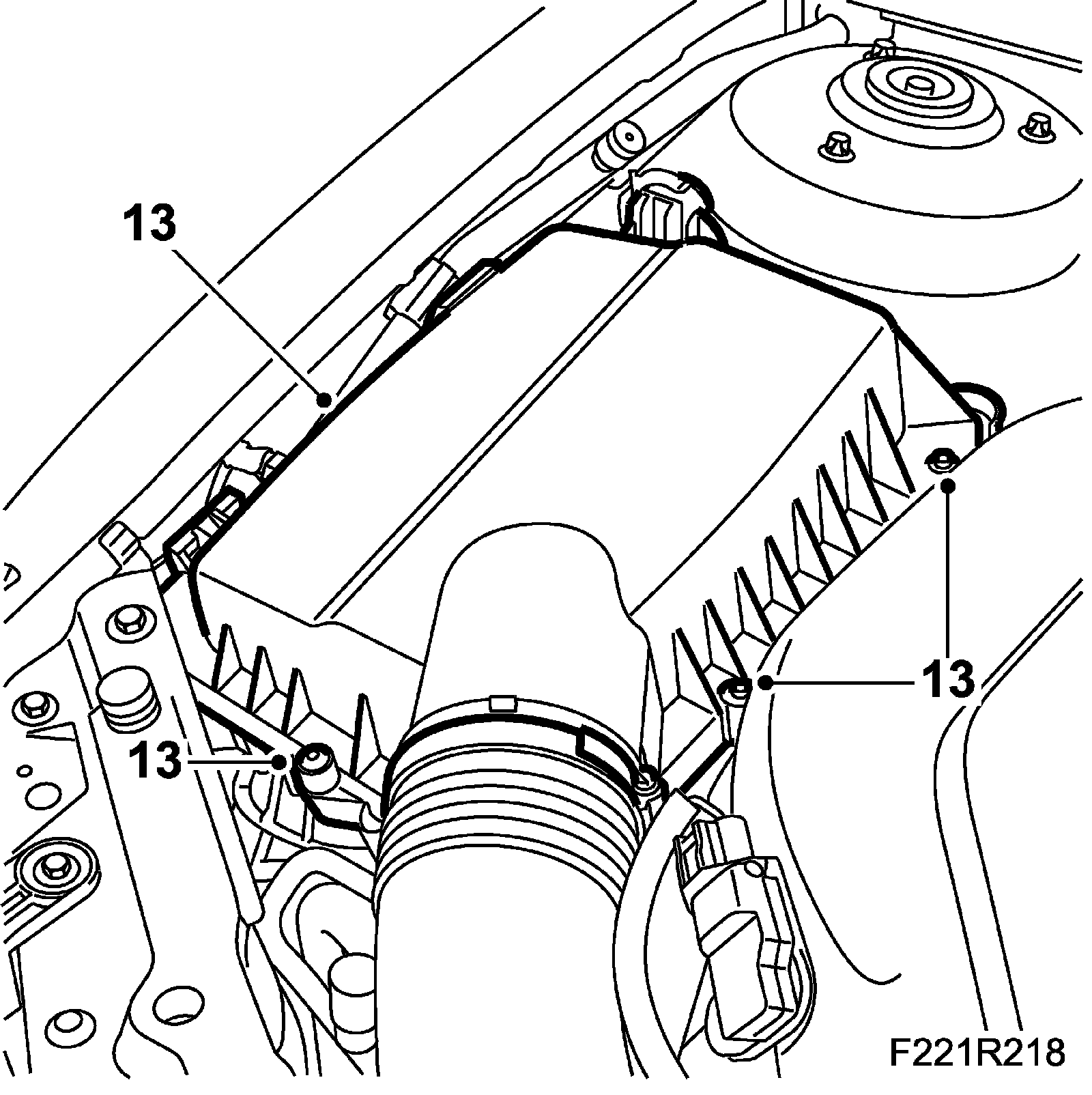 13

13

13

F221R218