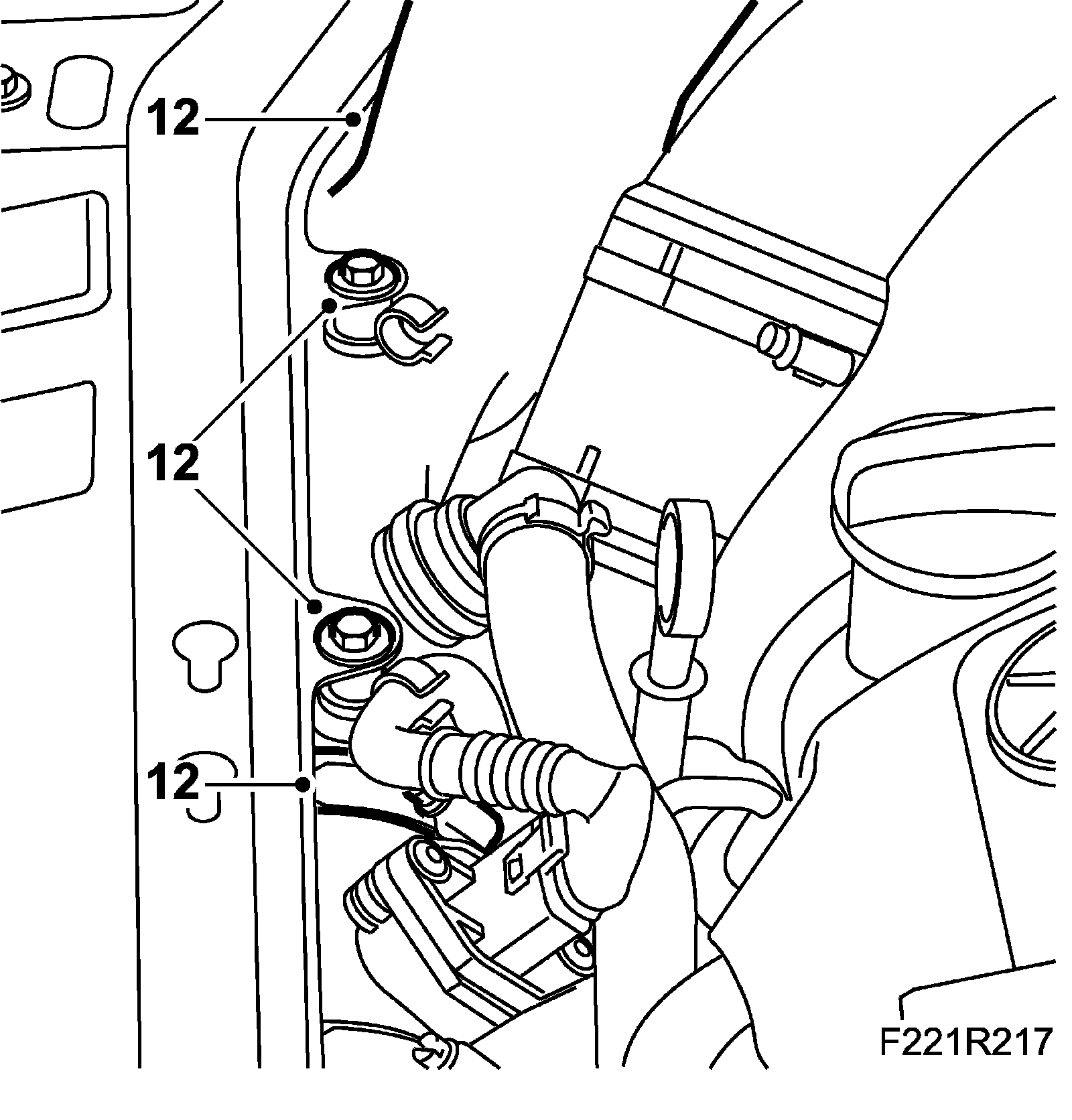 12

12

12

F221R217