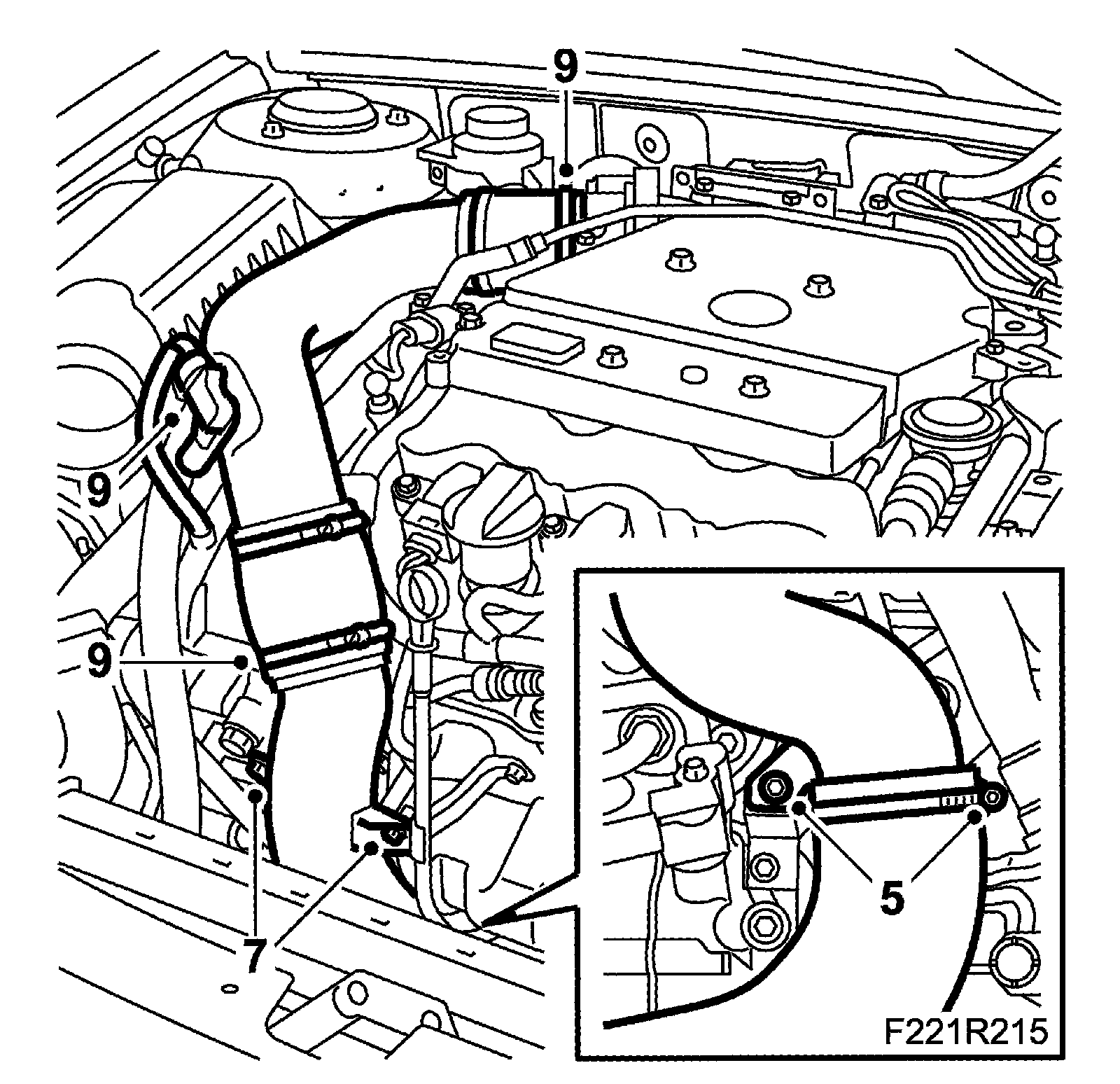 9
9
9
7
5
F221R215