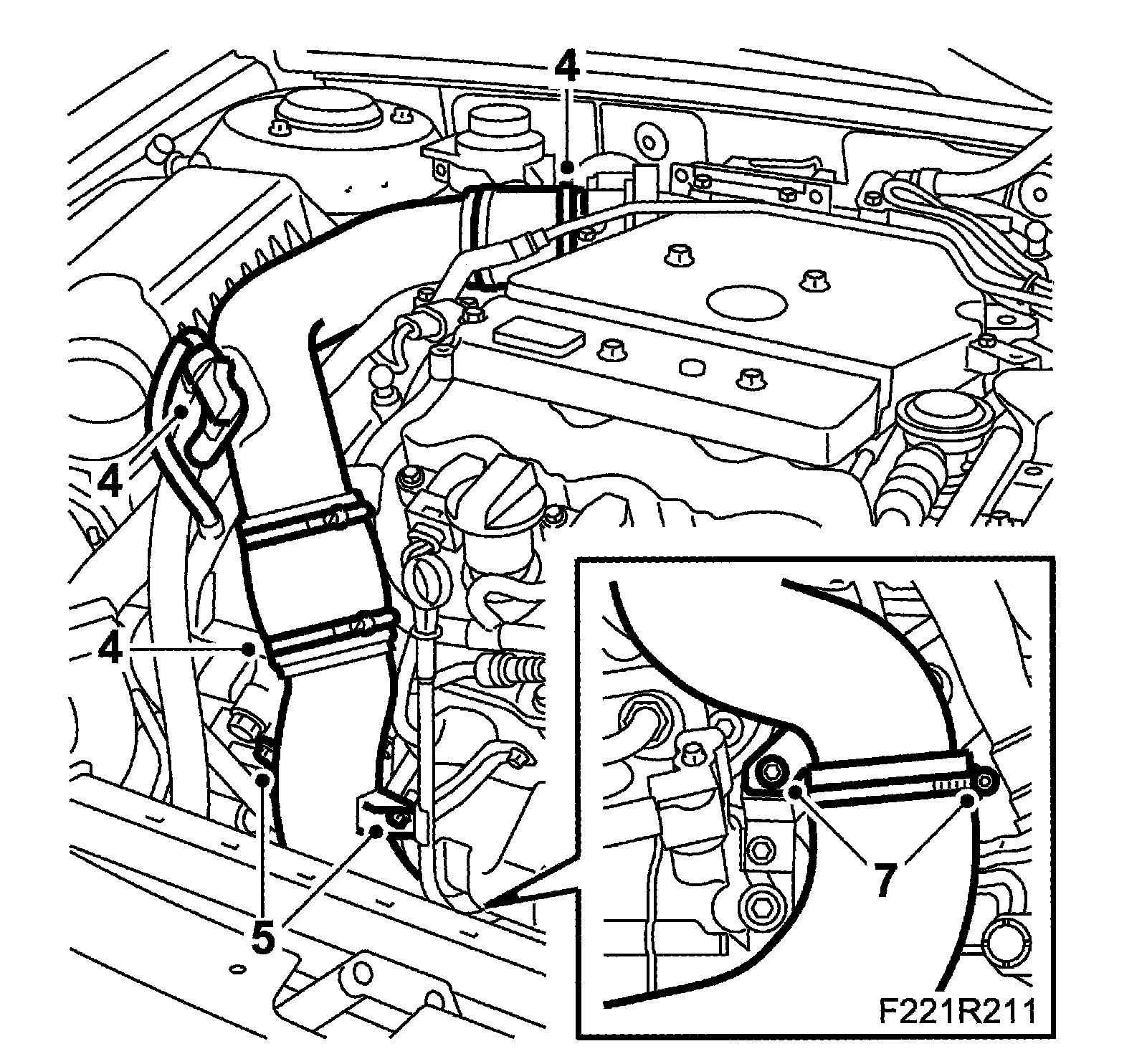 4
4
4
5
7
F221R211