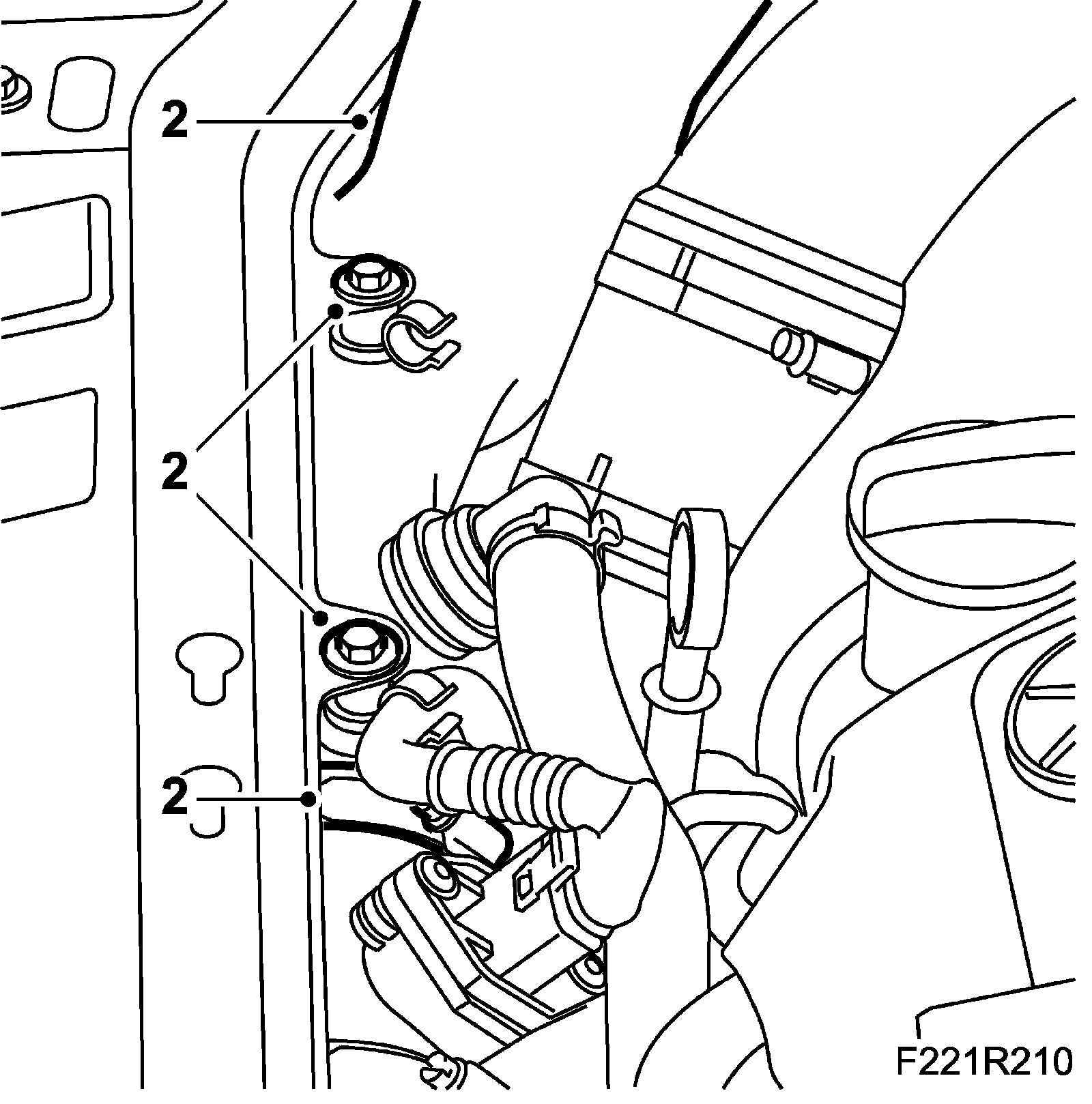 2

2

2

F221R210