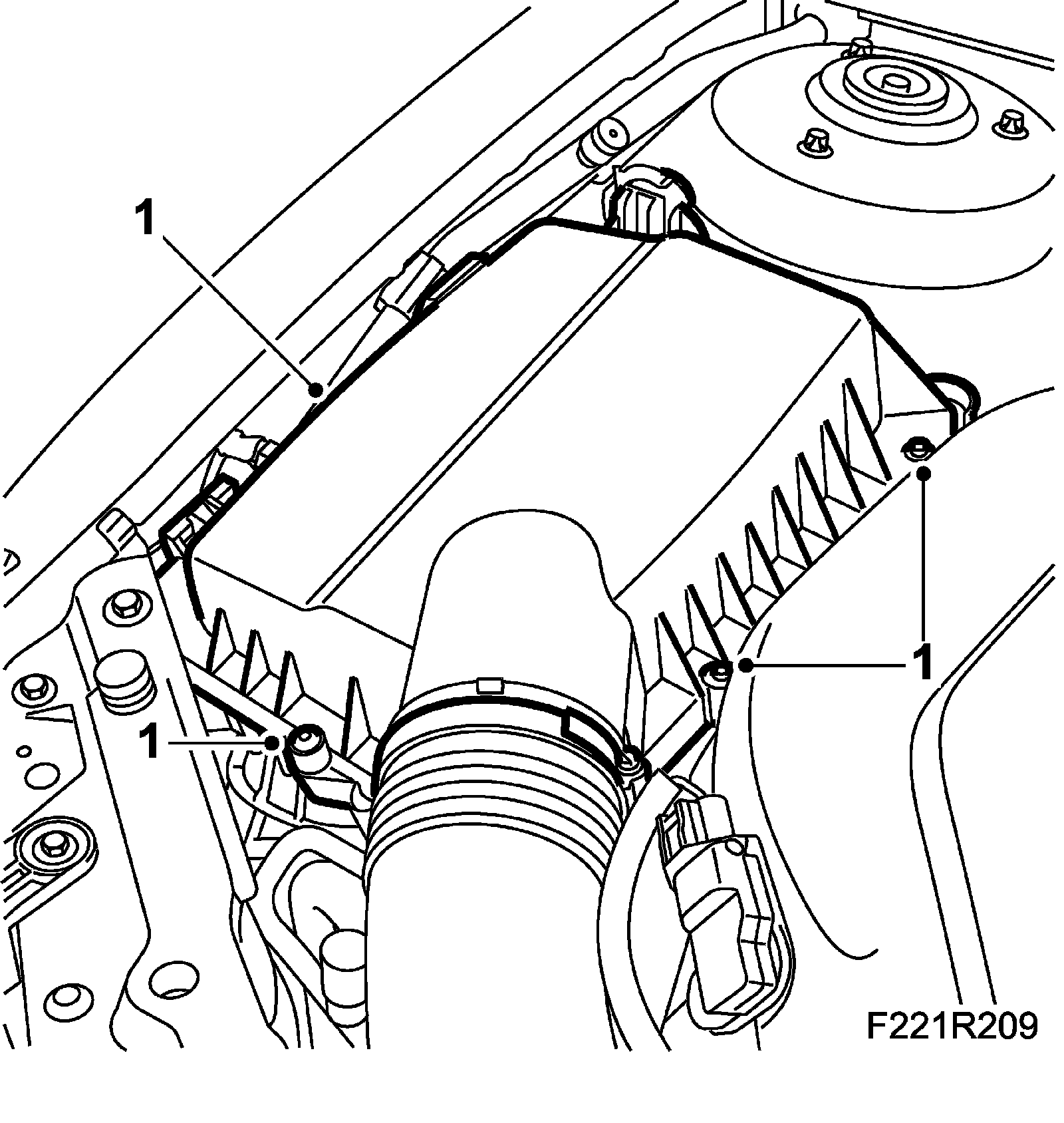 1
1
1
F221R209