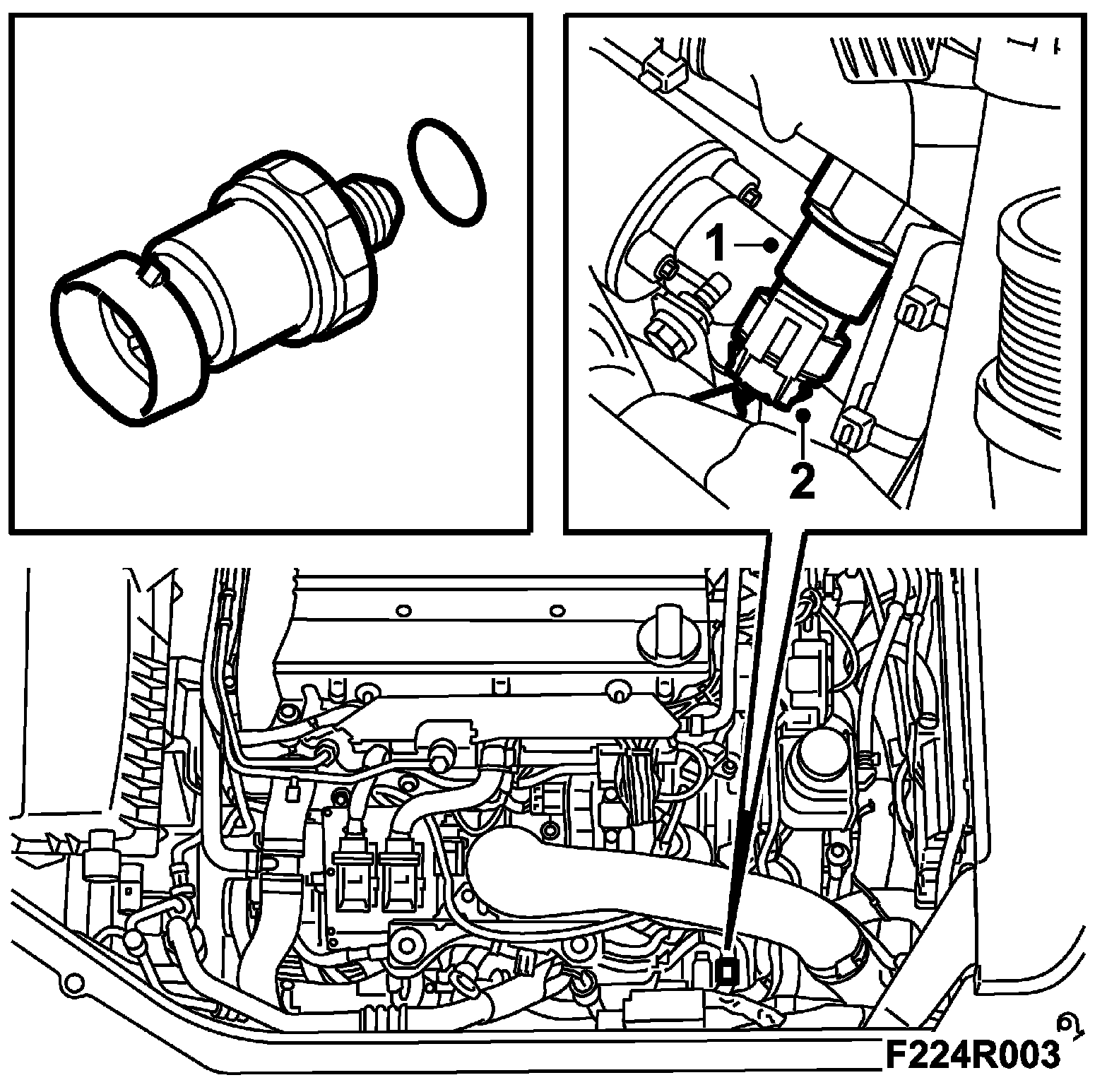 1
2
F224R003