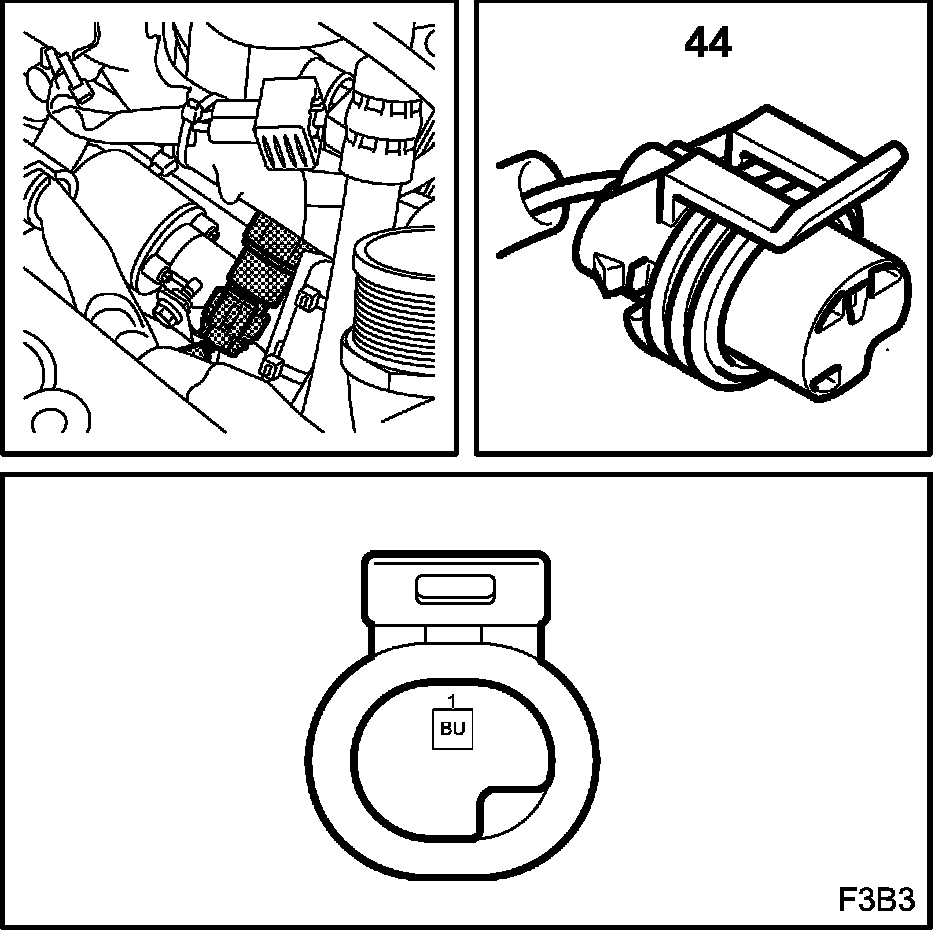 44

1
BU

F3B3