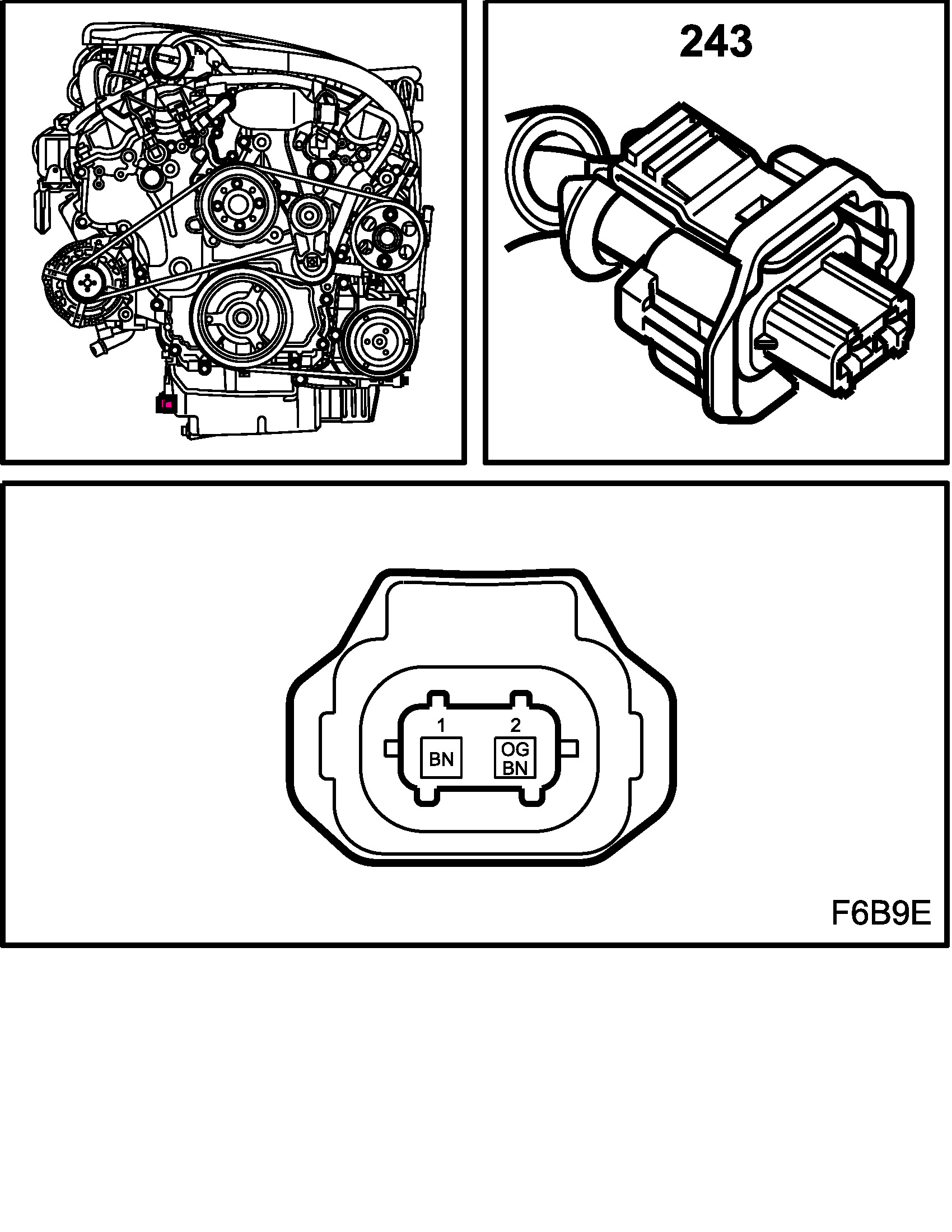 243

1
BN
2
OG
BN

F6B9E