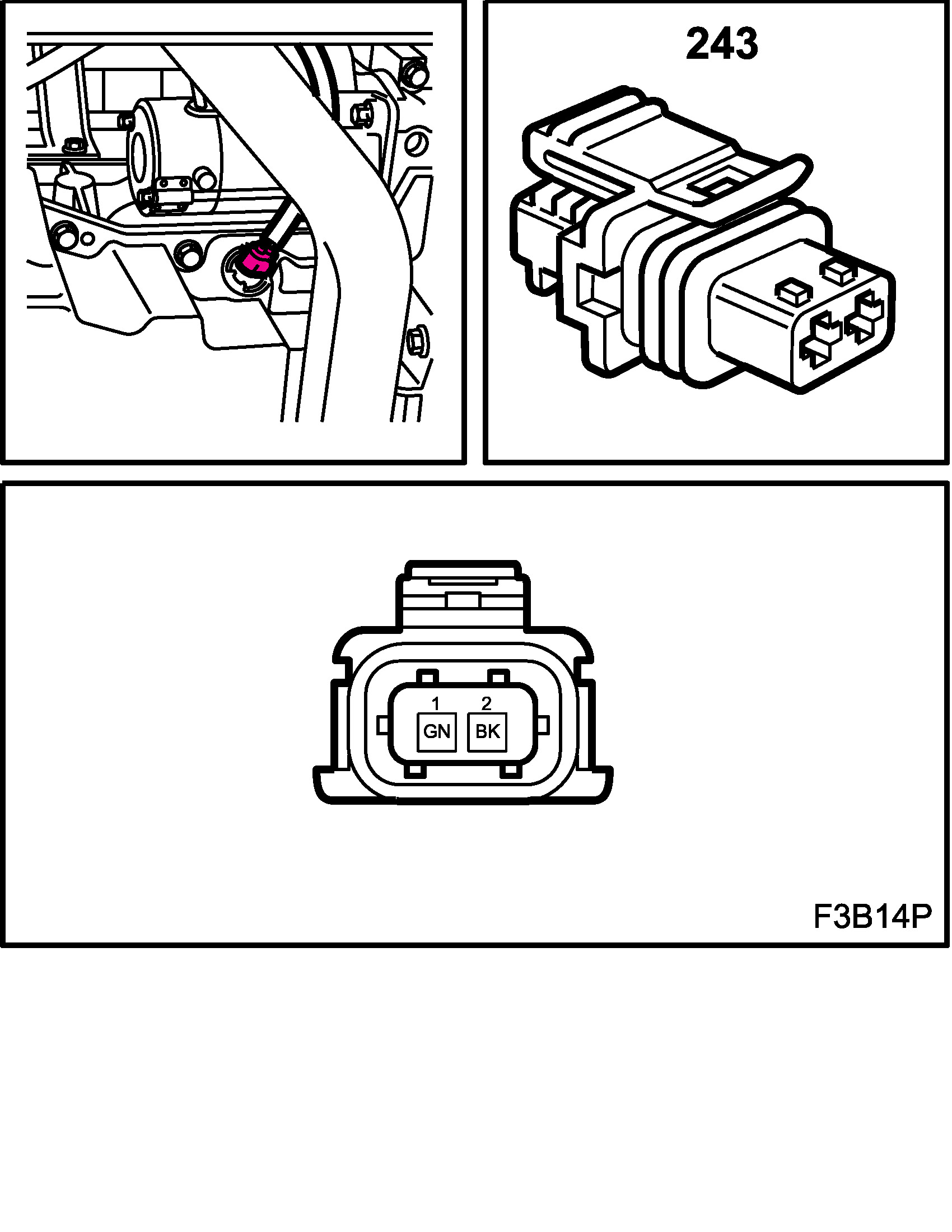 243

1 2
GN BK

F3B14P