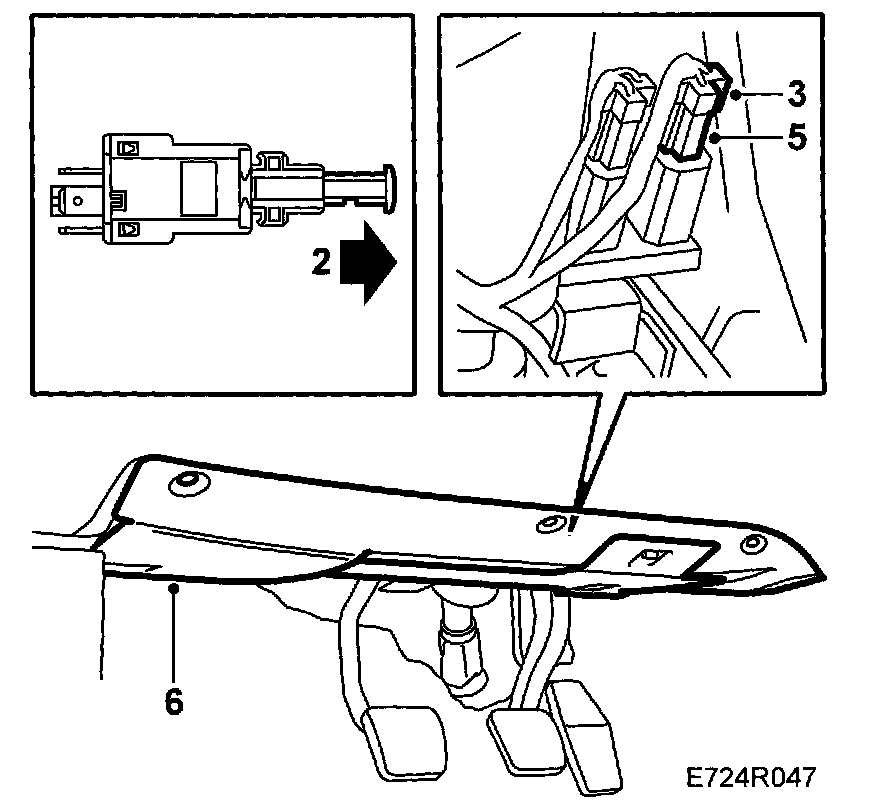 2

3
5

6

E724R047