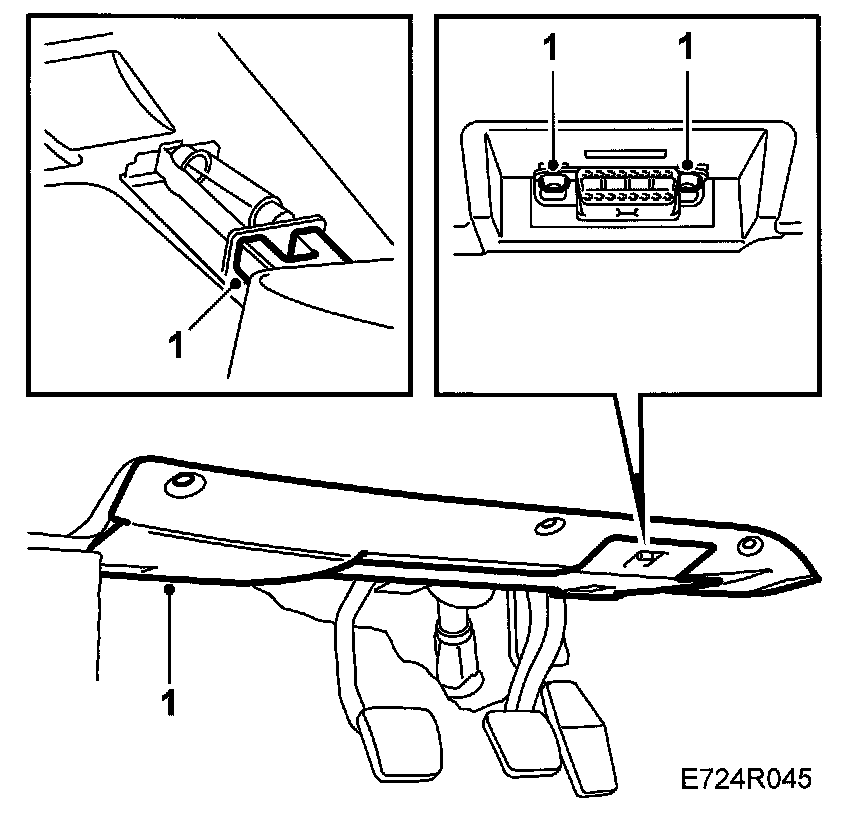 1
1
1
1
E724R045