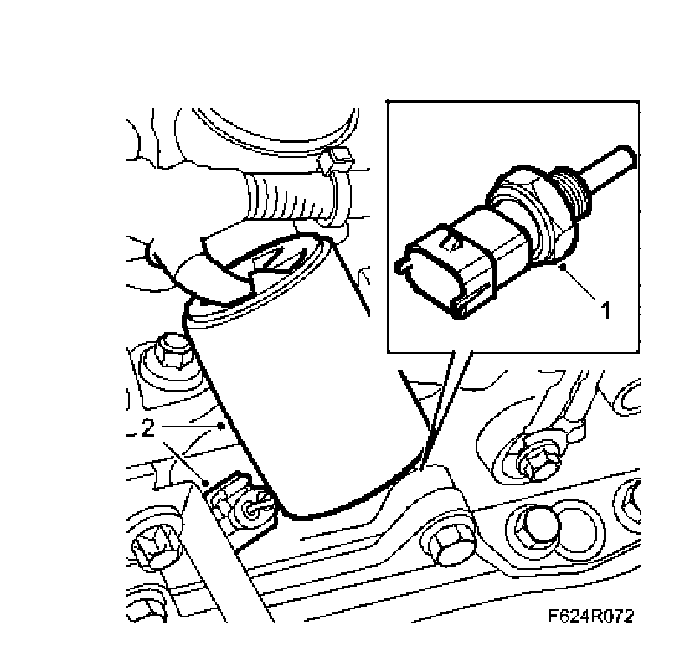 1

2

F624R072