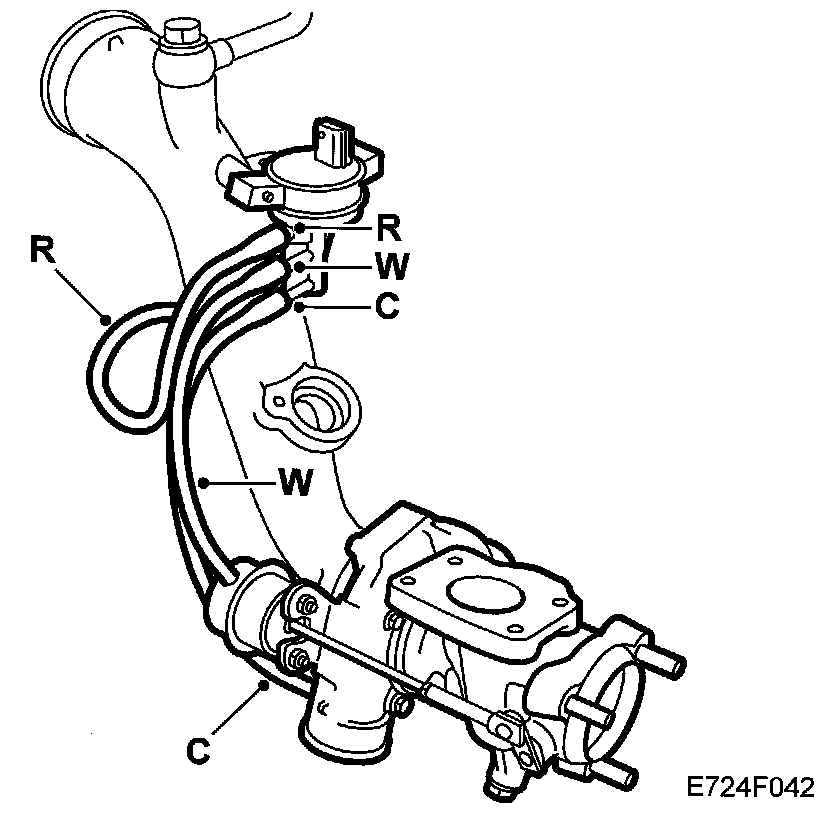 R
R
W
C
W
C
E724F042