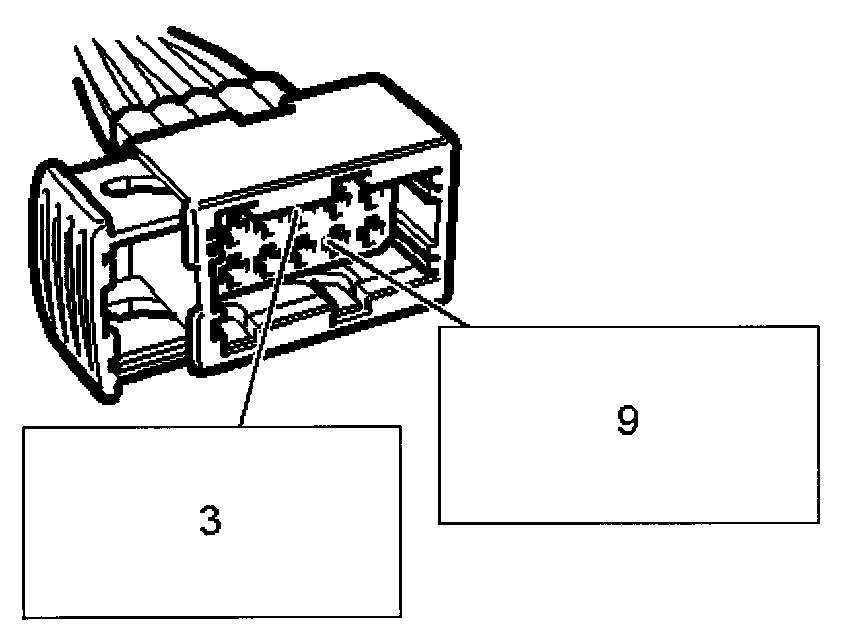 9

3