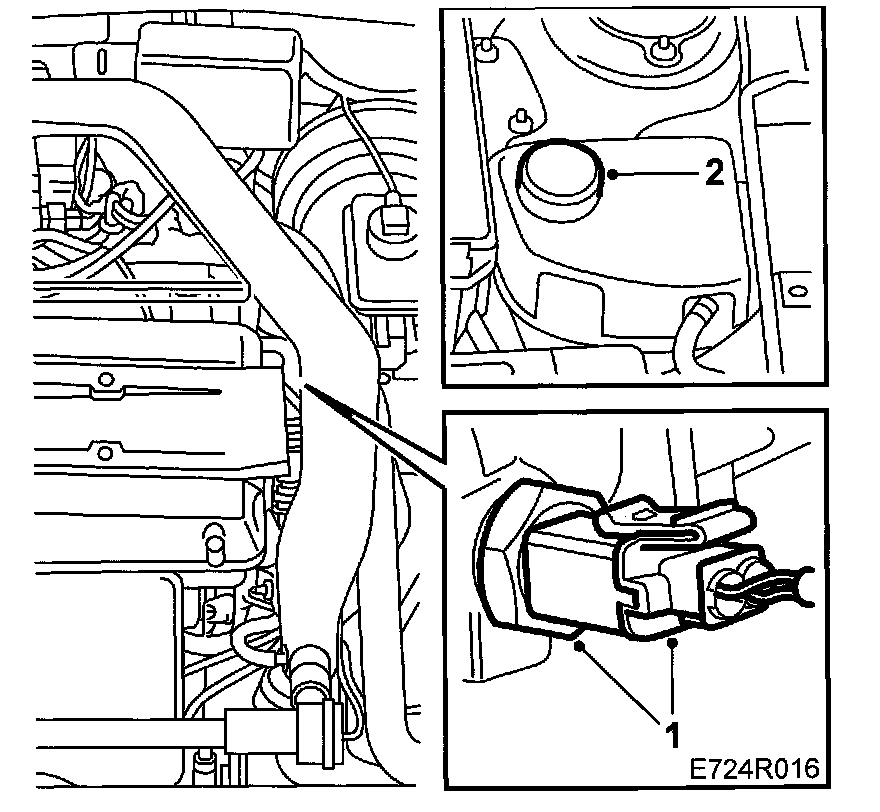 2

1

E724R016