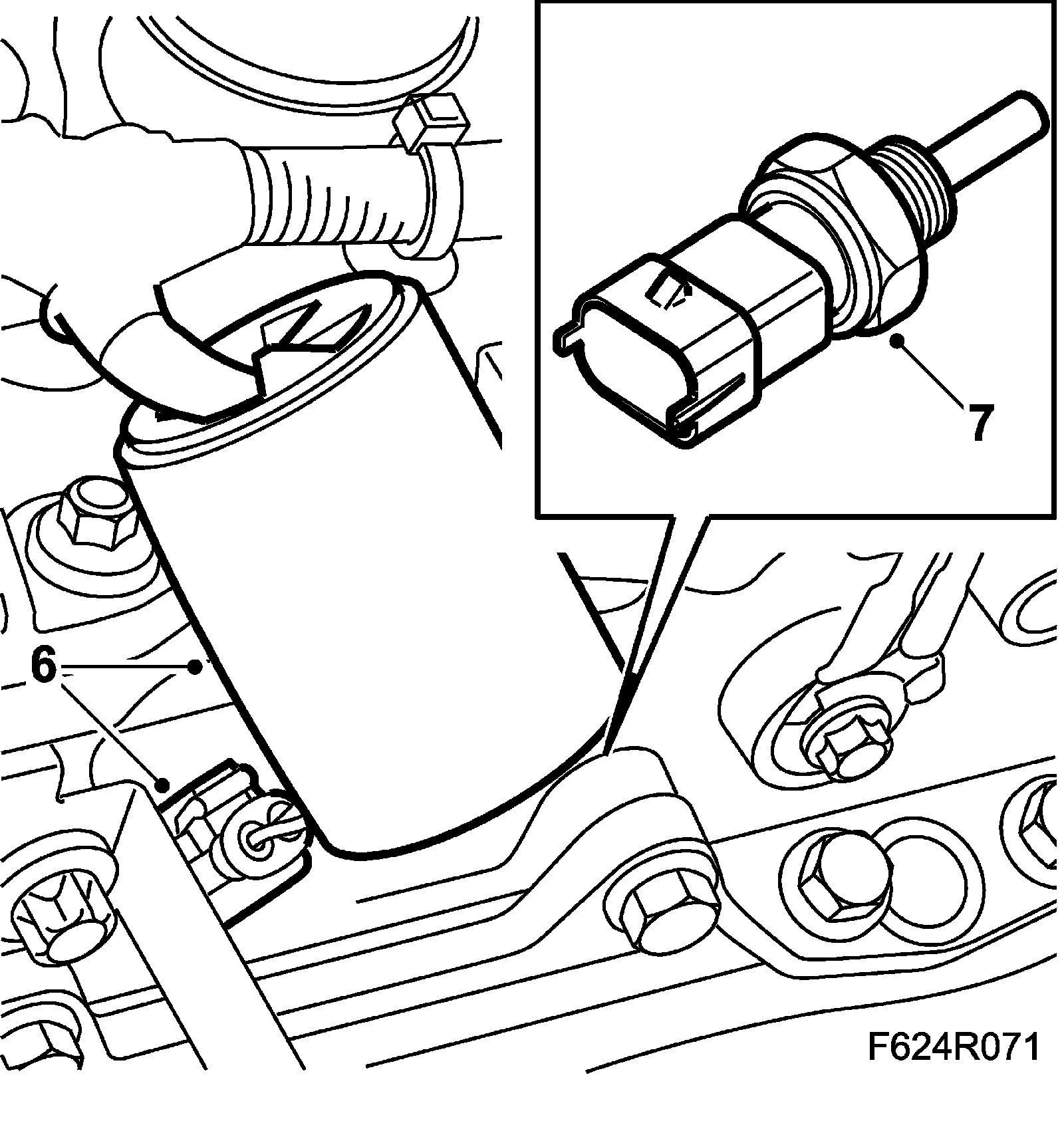 7

6

F624R071