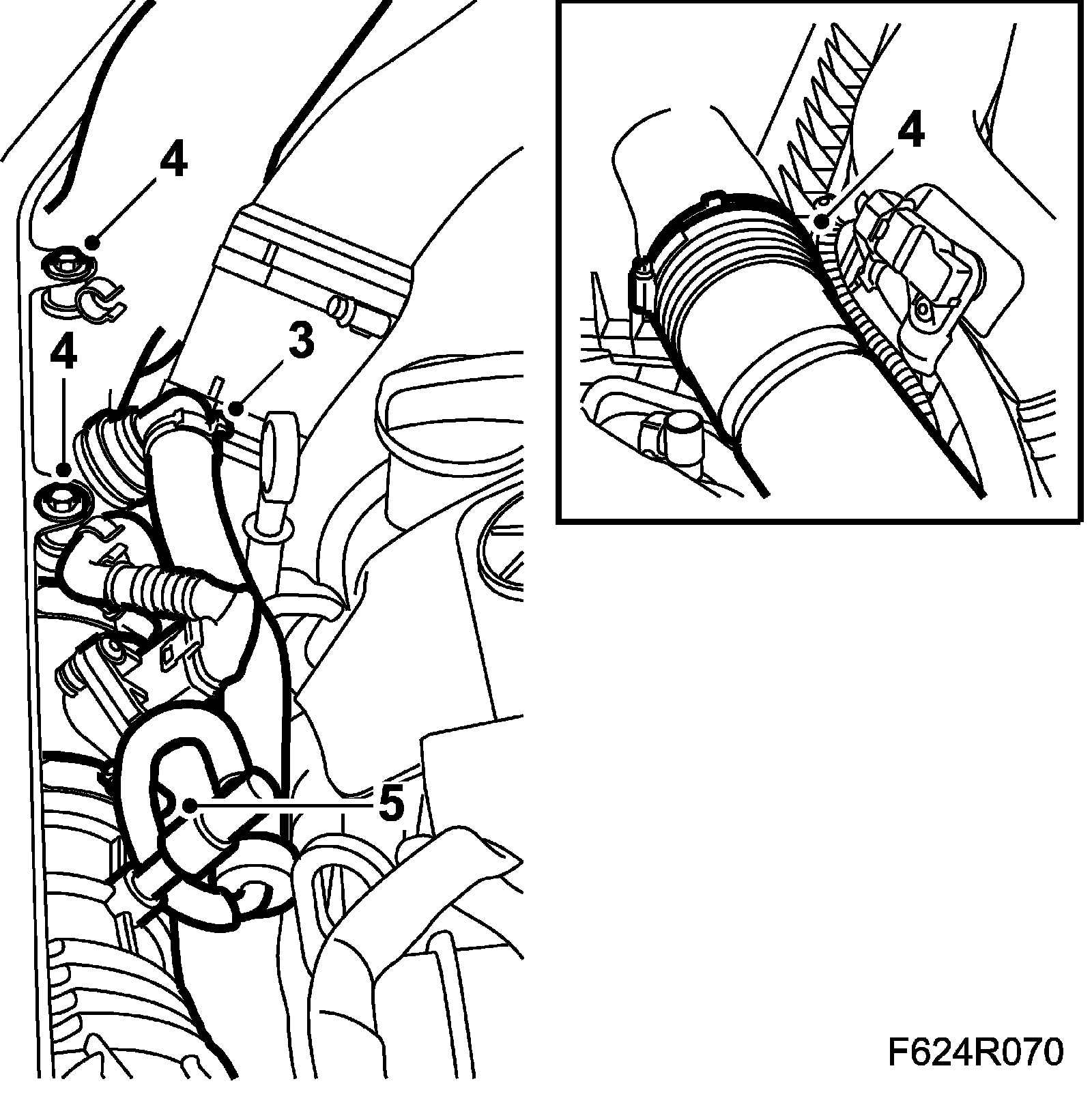 4
4
3
5
4
F624R070