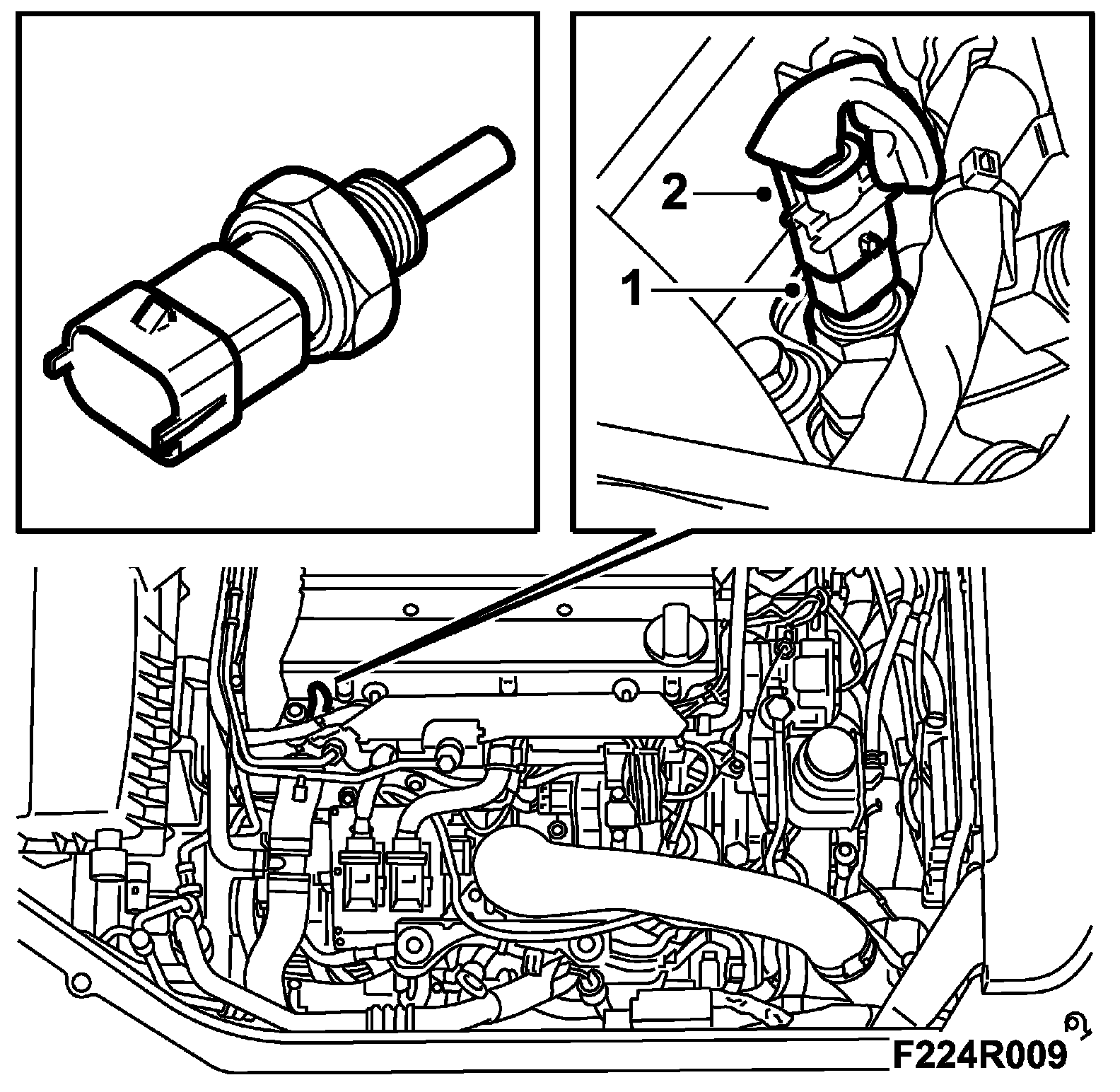 2
1
F224R009