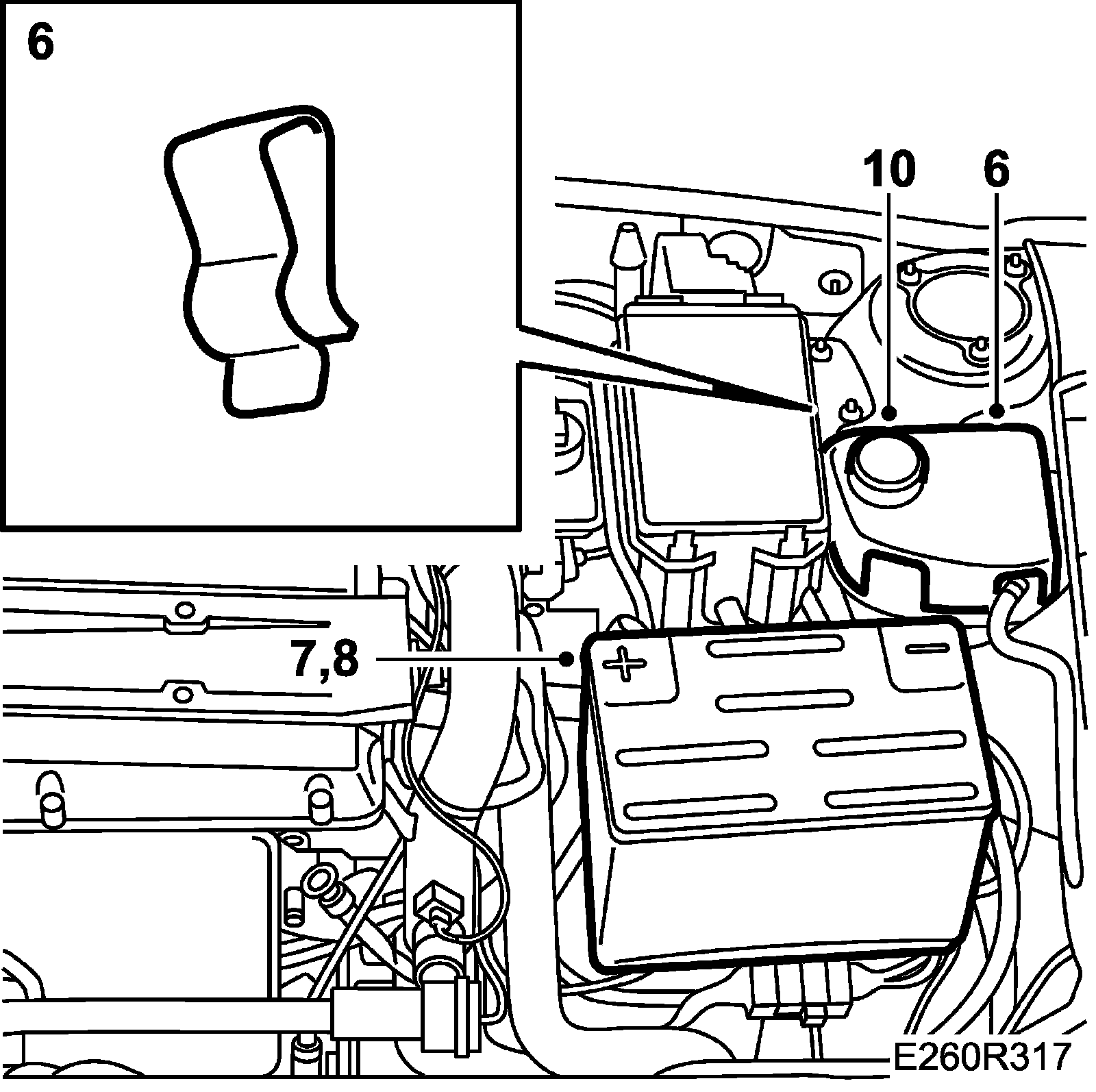 6

10
6

7,8

+
−

E260R317