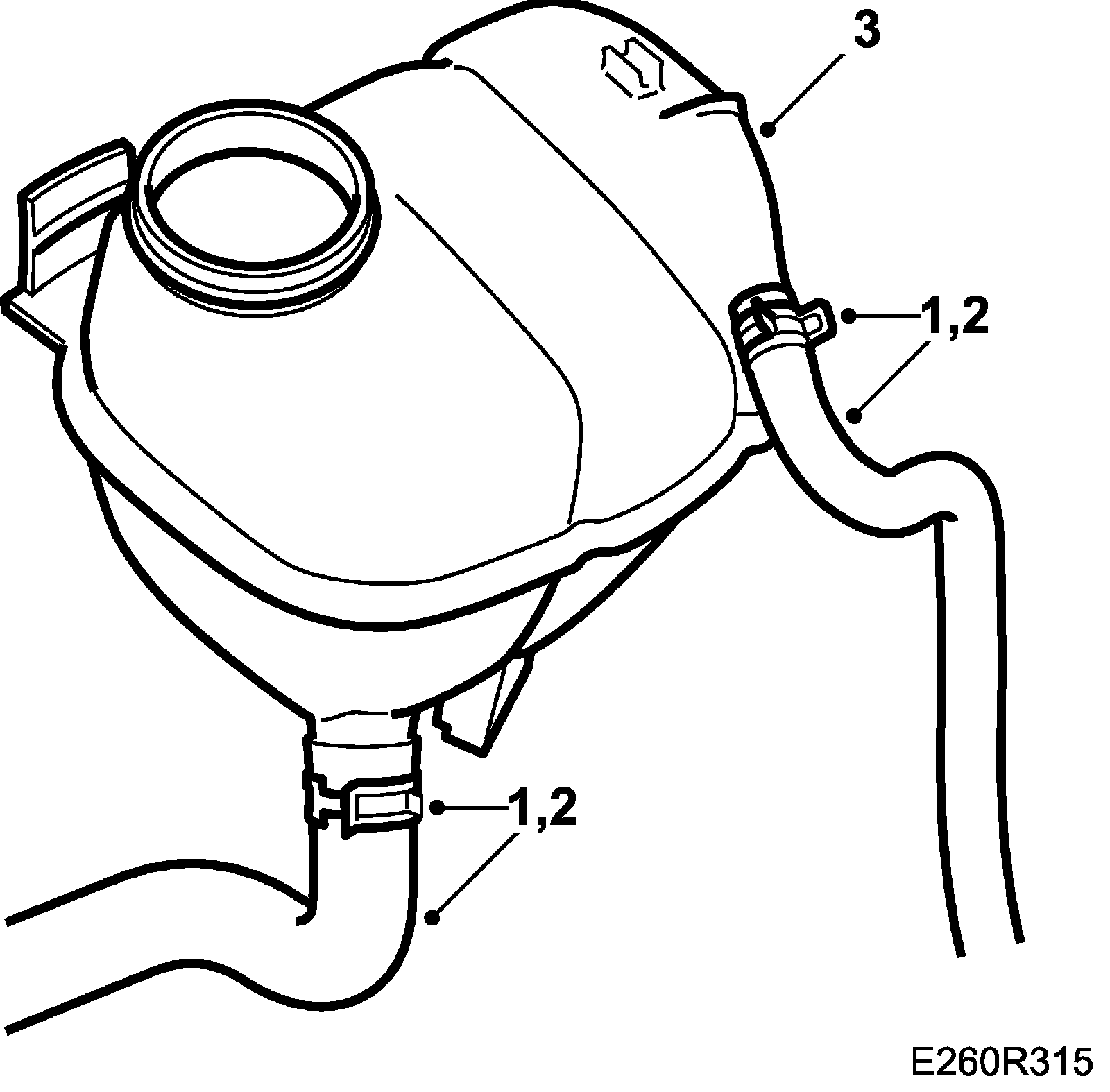 3

1,2

1,2

E260R315