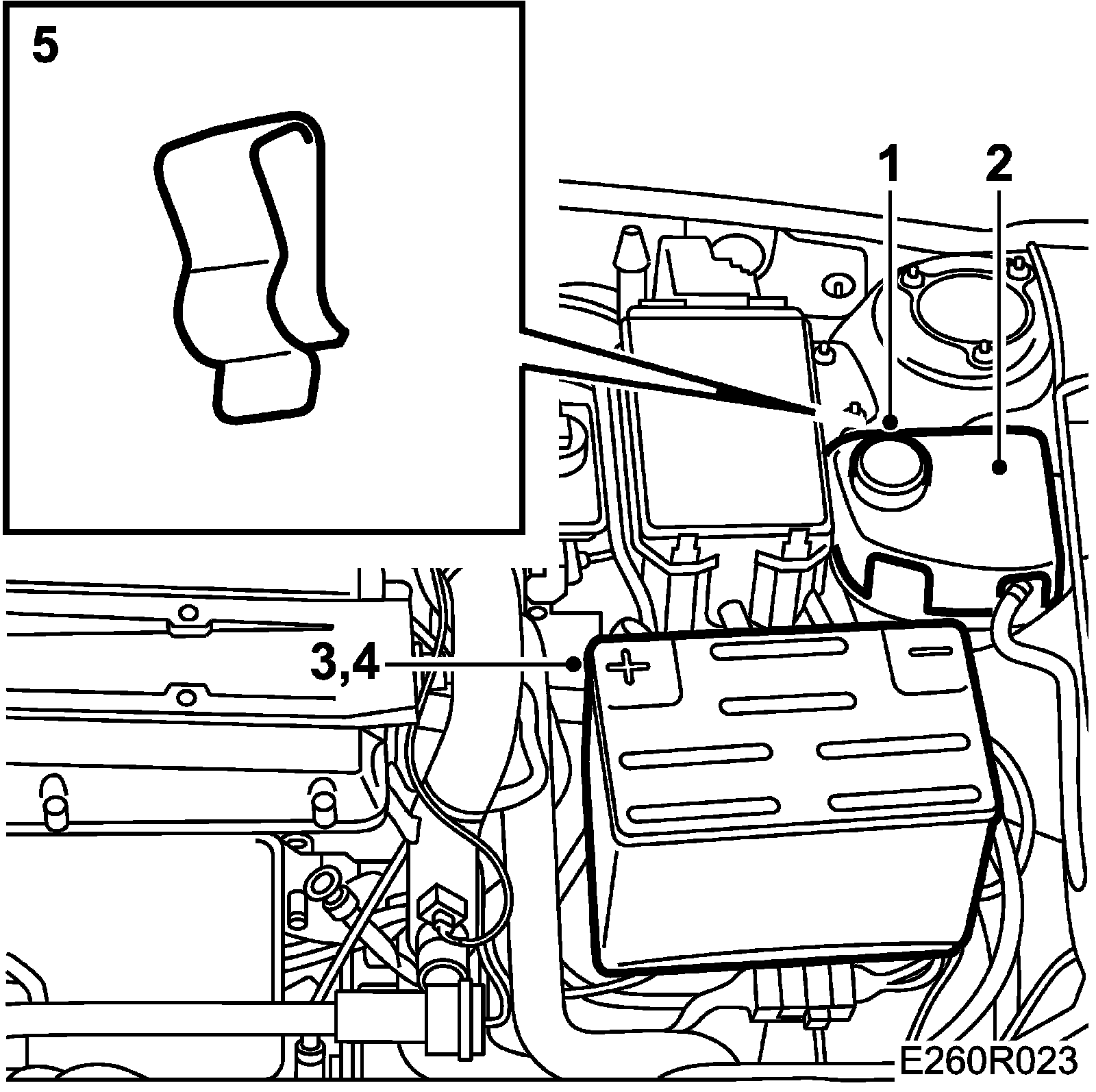 5

1

2

3,4

+

−

E260R023