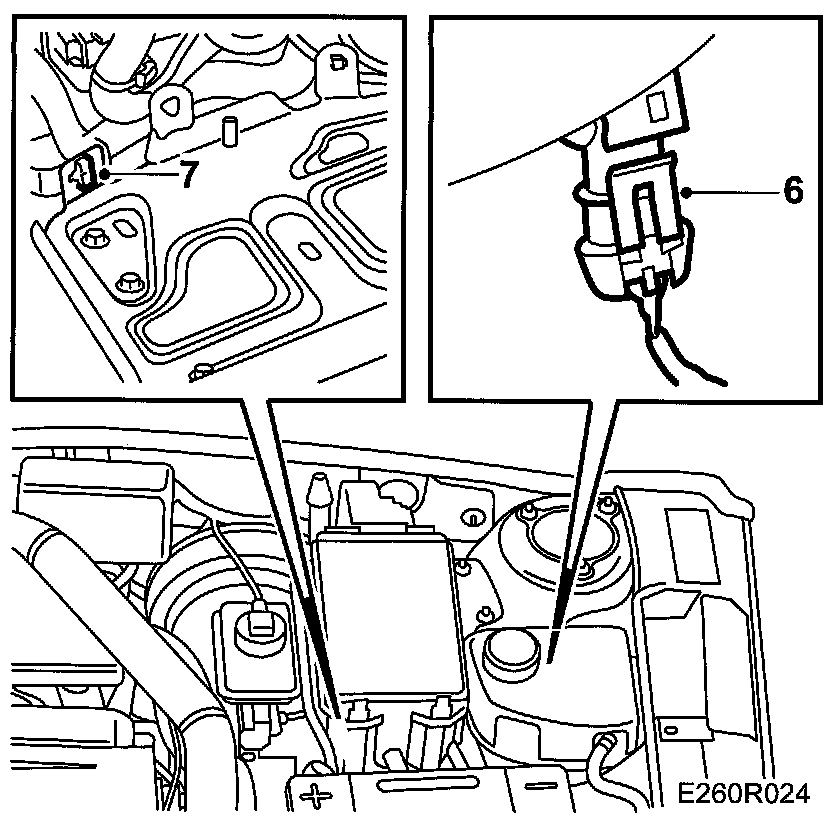 7
6
E260R024