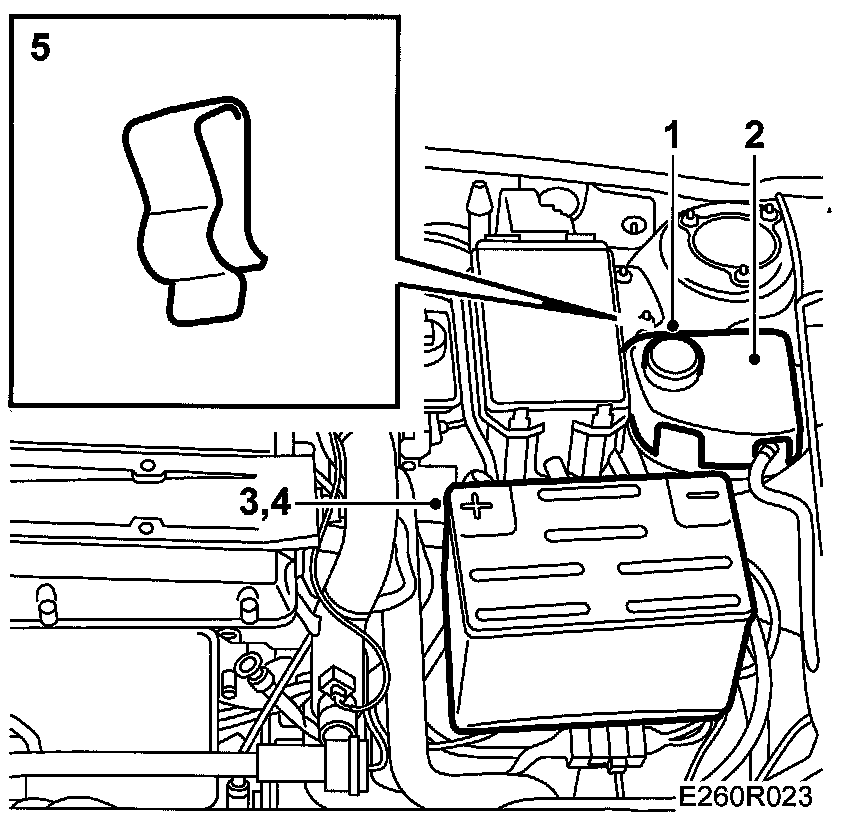 5

1

2

3,4

+

−

E260R023