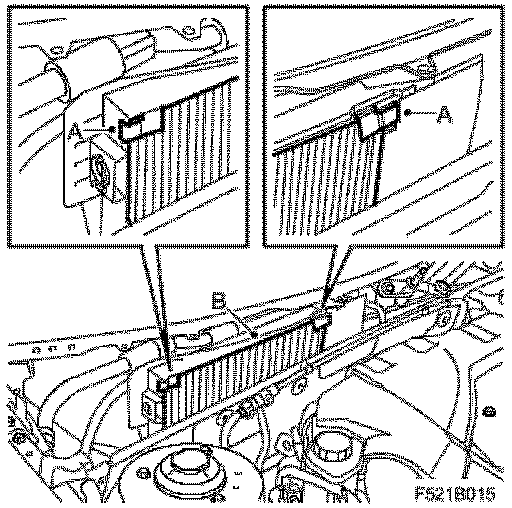 A

A

B

F521B015