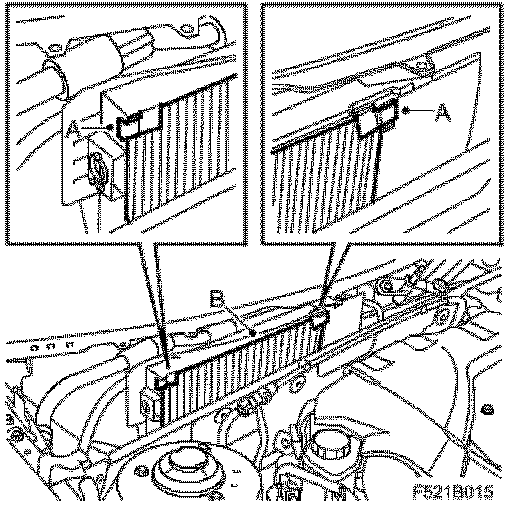 A
A
B
F521B015