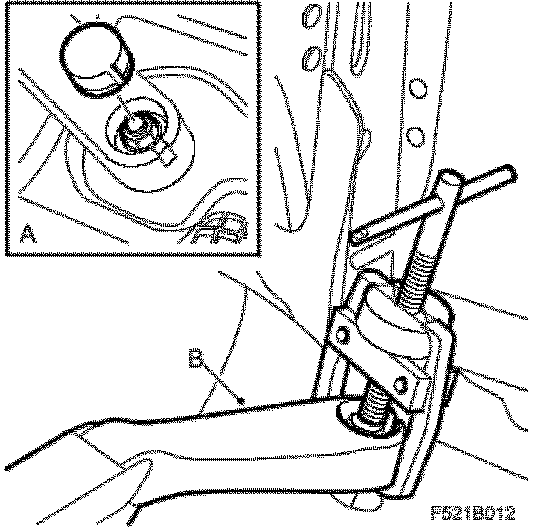 A

B

F521B012