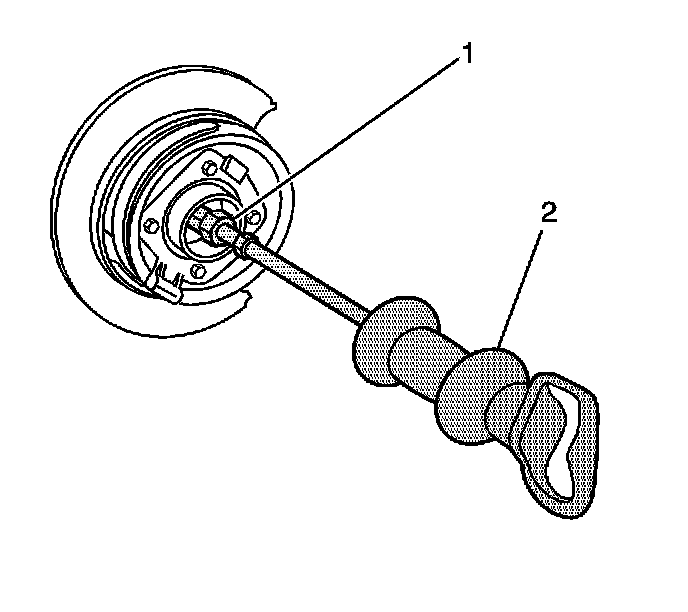 1
2