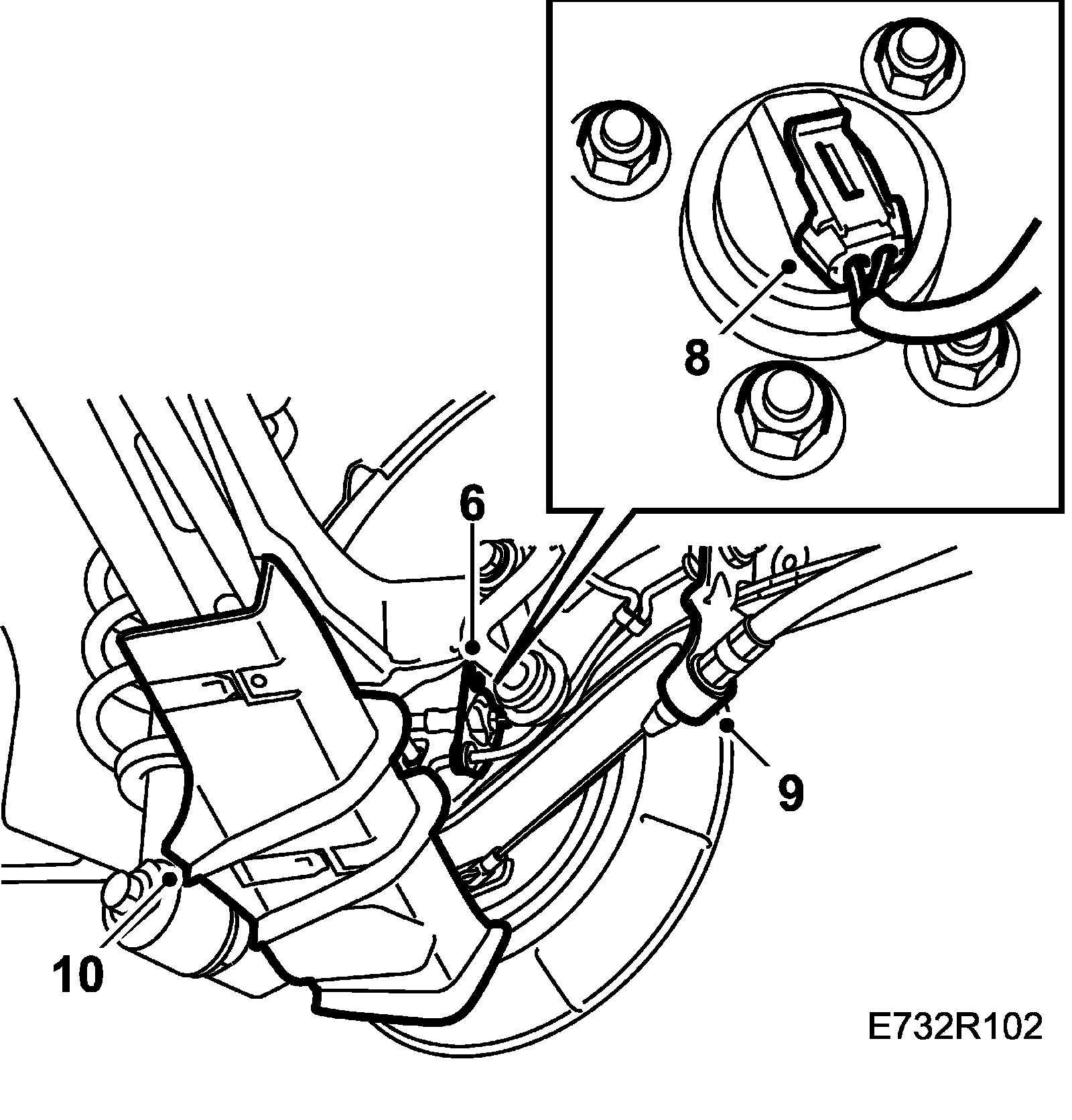 8

6

9

10

E732R102