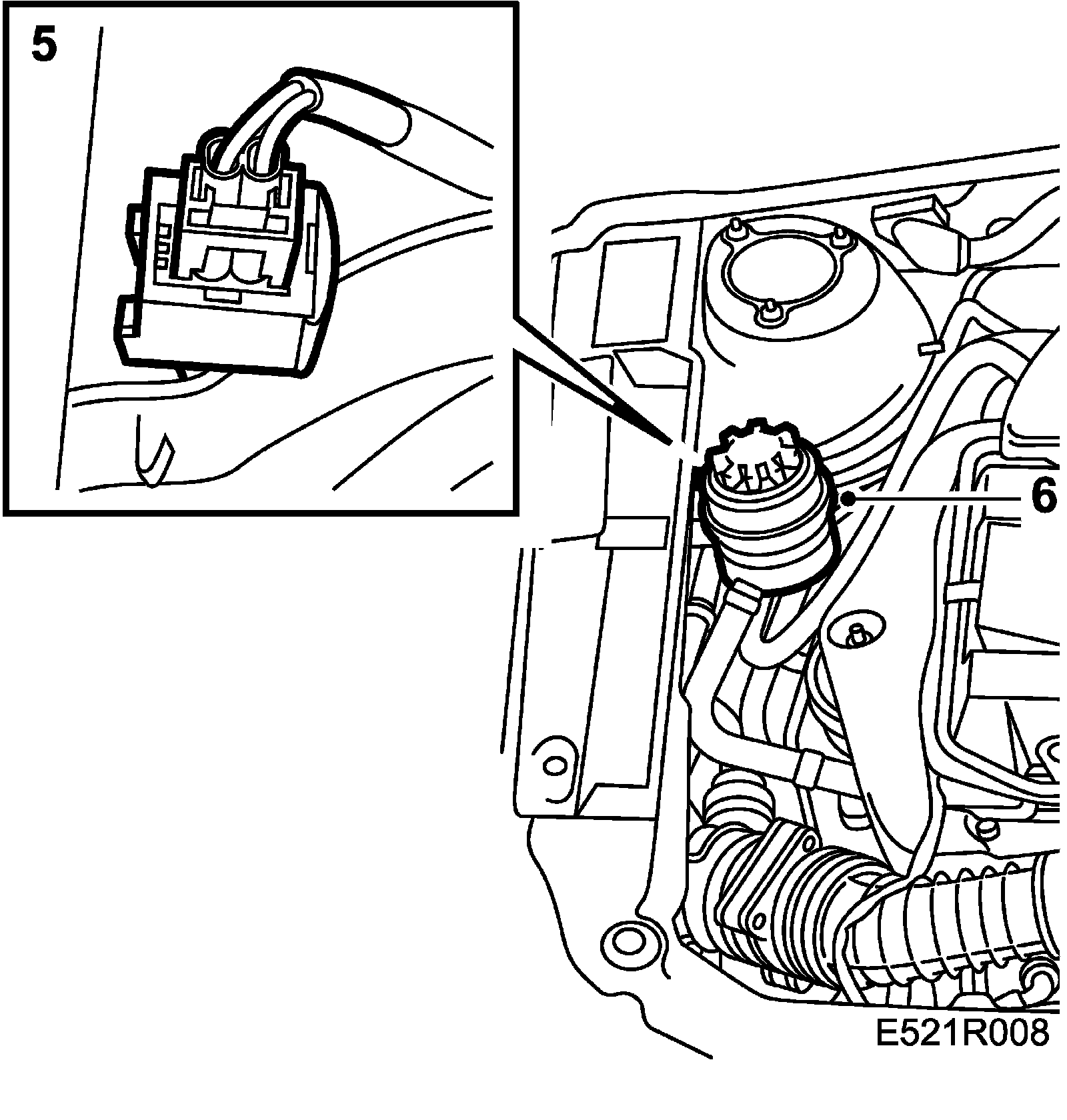 5

6

E521R008