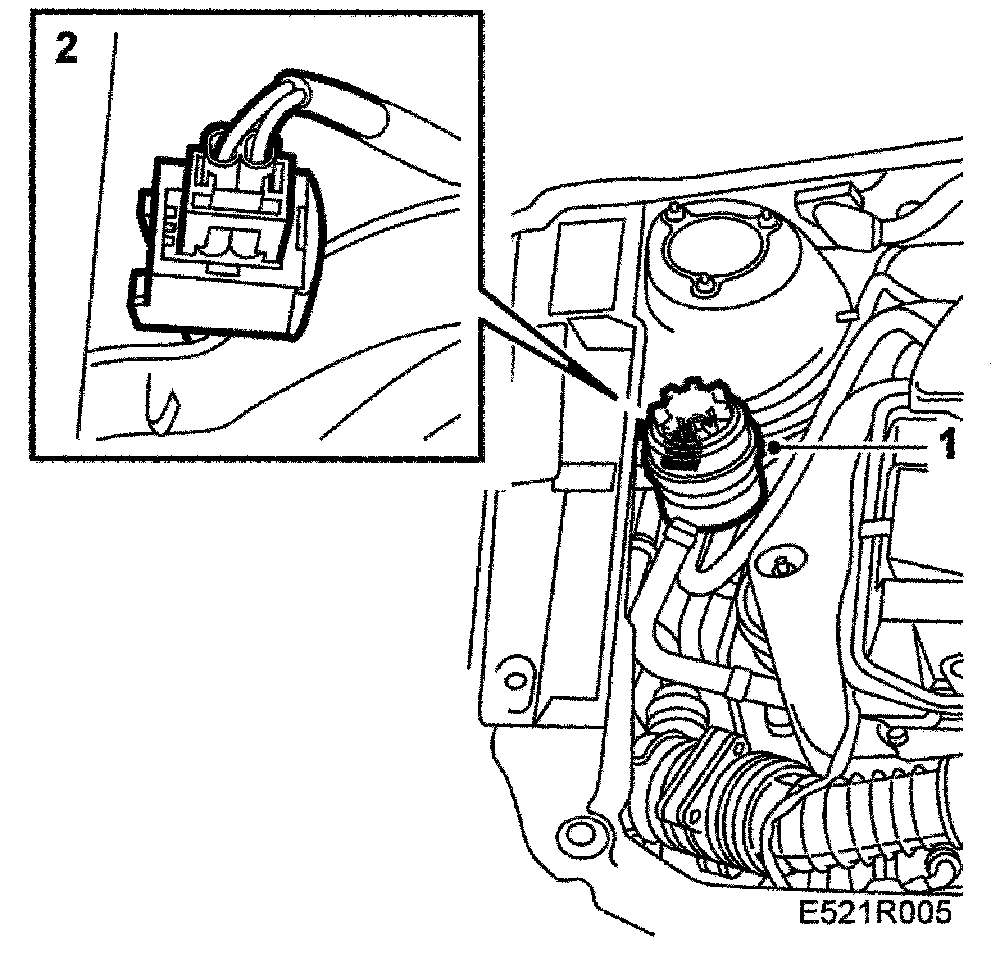 2

1

E521R005