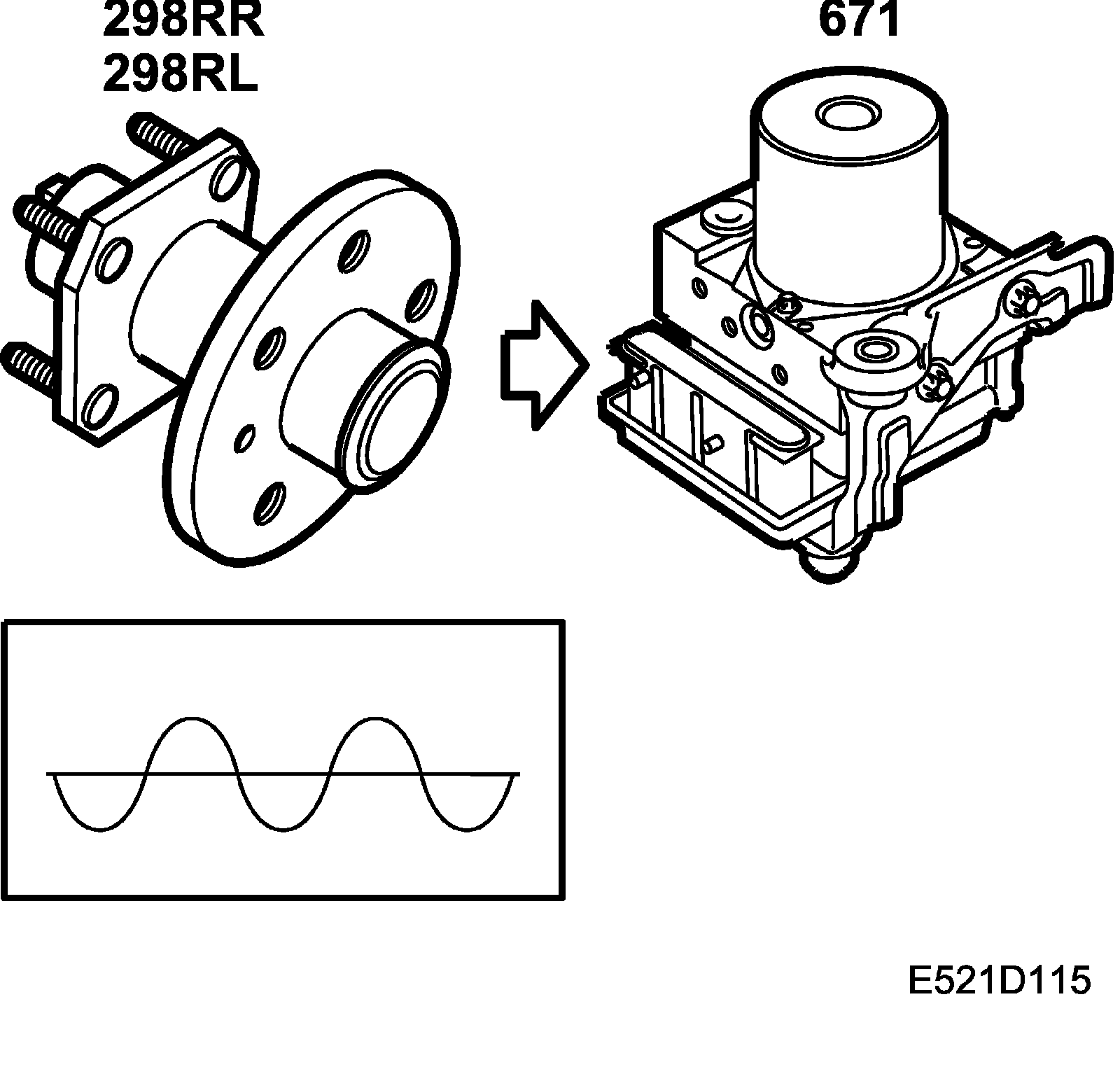 298RR
298RL

671

E521D115