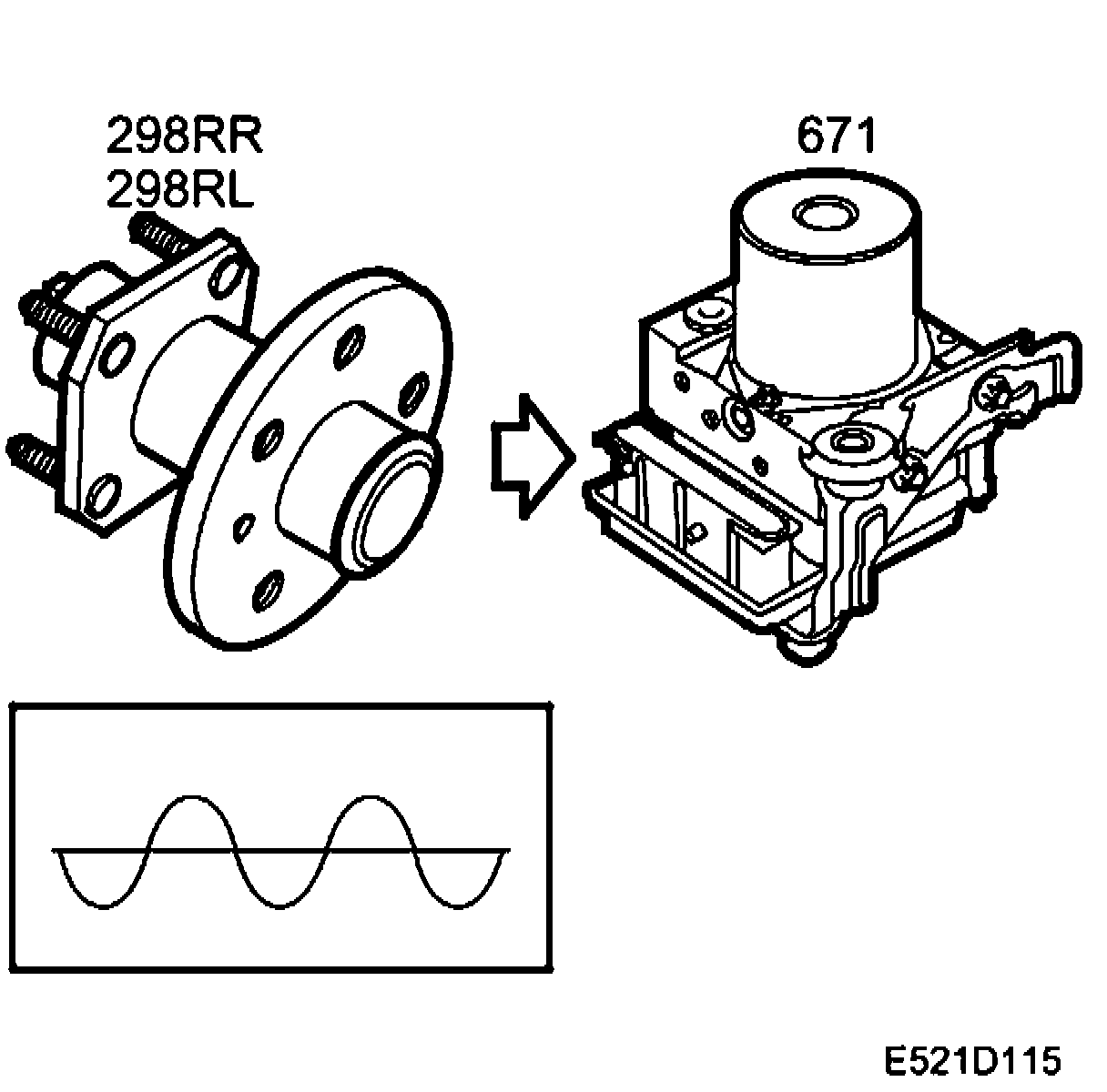 298RR
298RL

671

E521D115