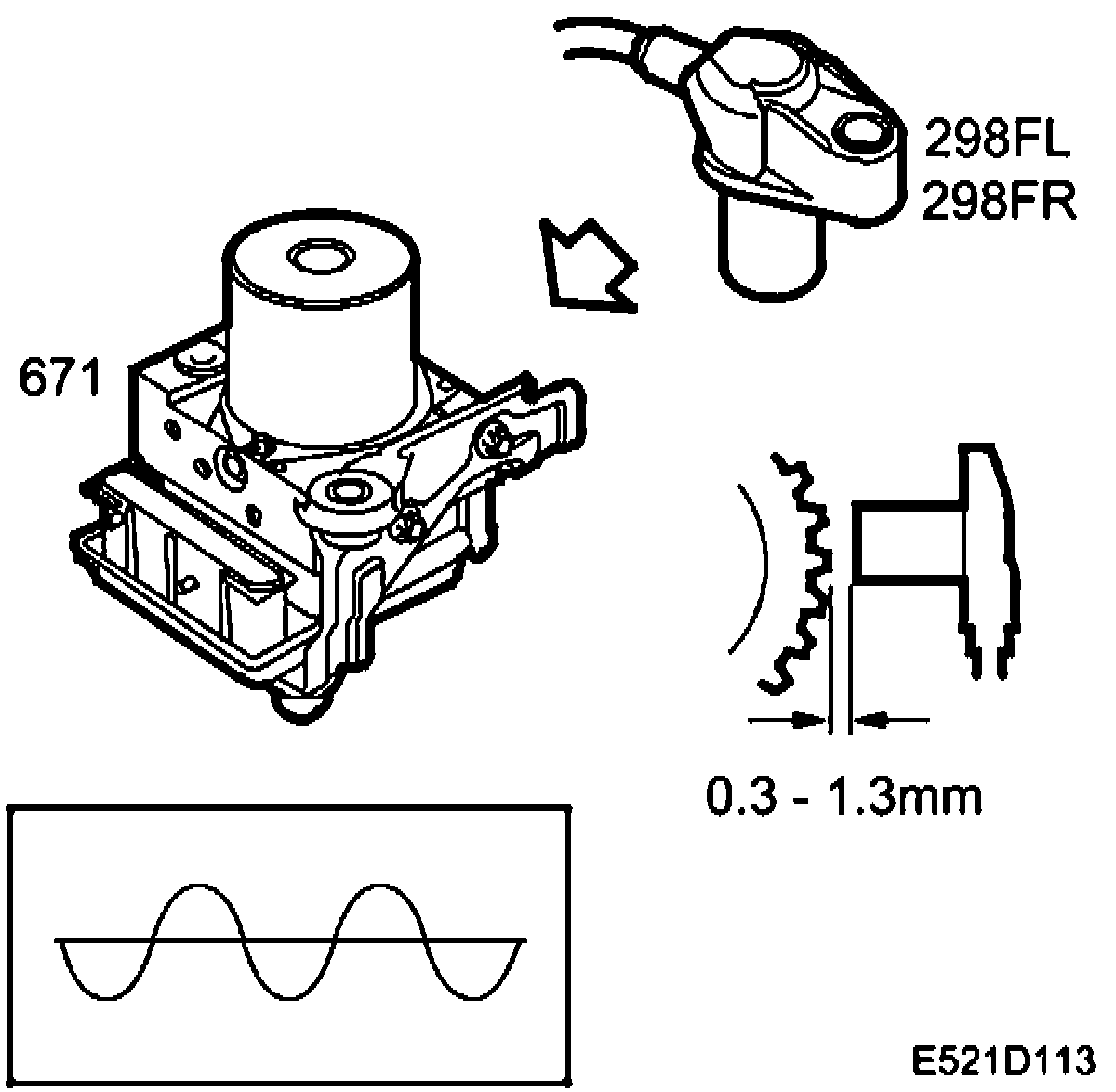 298FL
298FR

671

0.3 - 1.3mm

E521D113