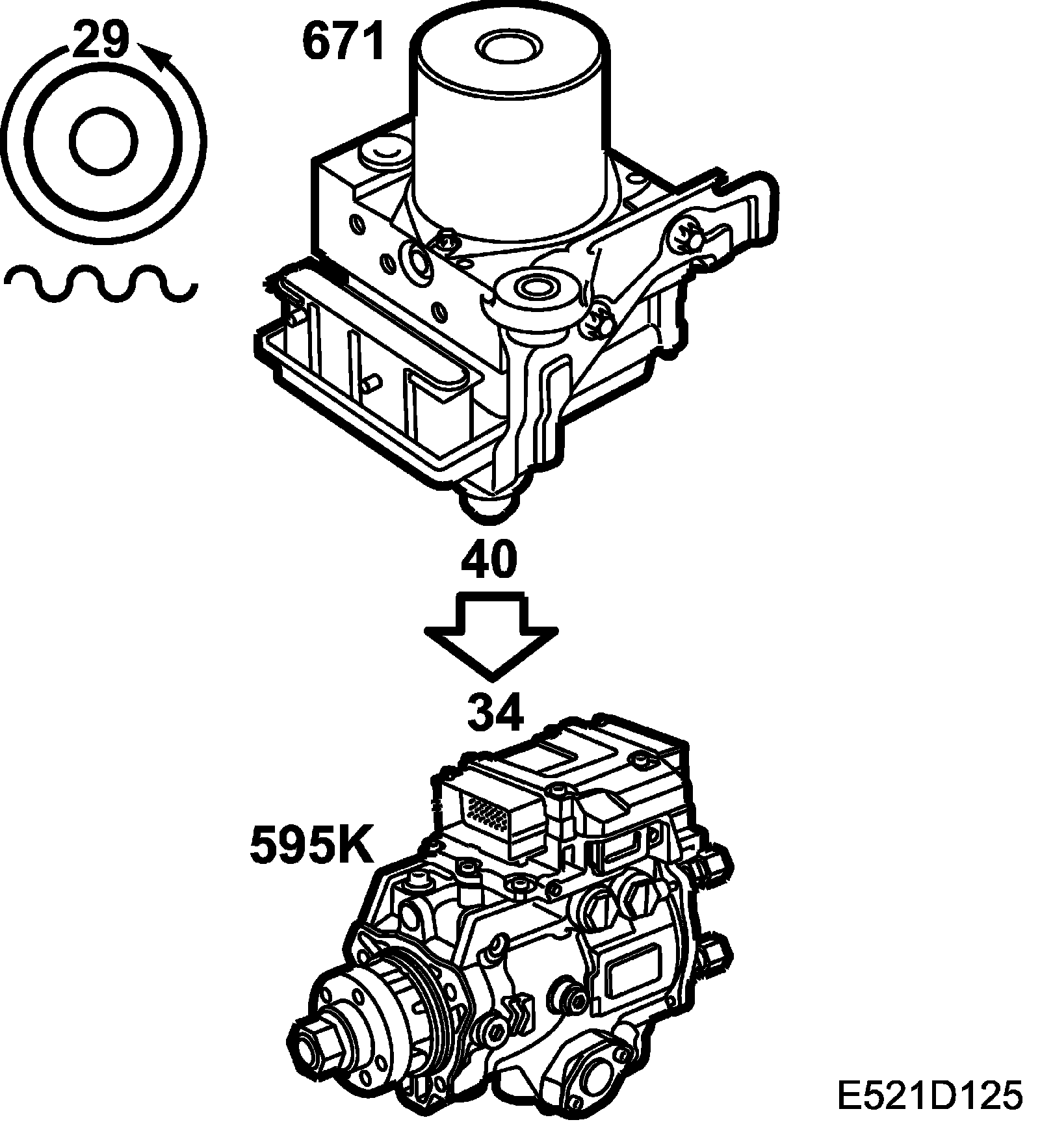 29

671

40

34

595K

E521D125