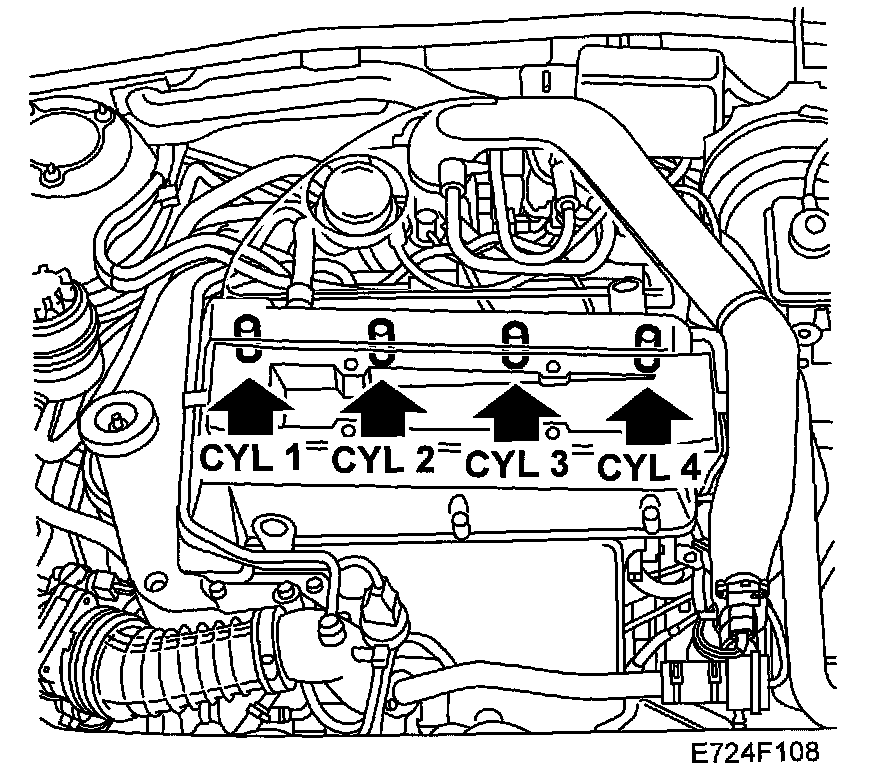 CYL 1 CYL 2 CYL 3 CYL 4

E724F108