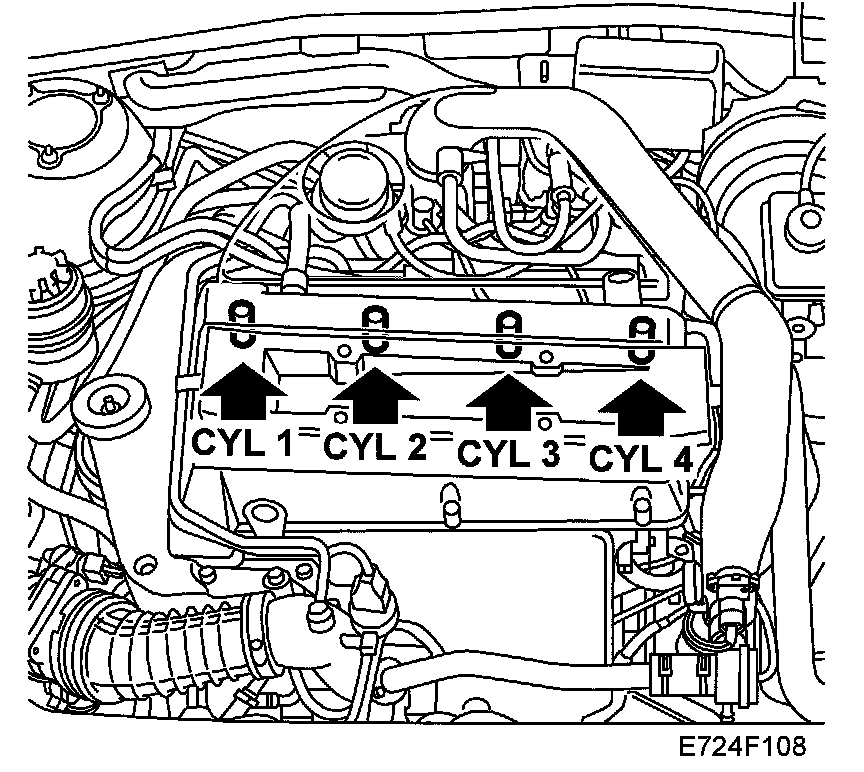 CYL 1
CYL 2
CYL 3
CYL 4

E724F108