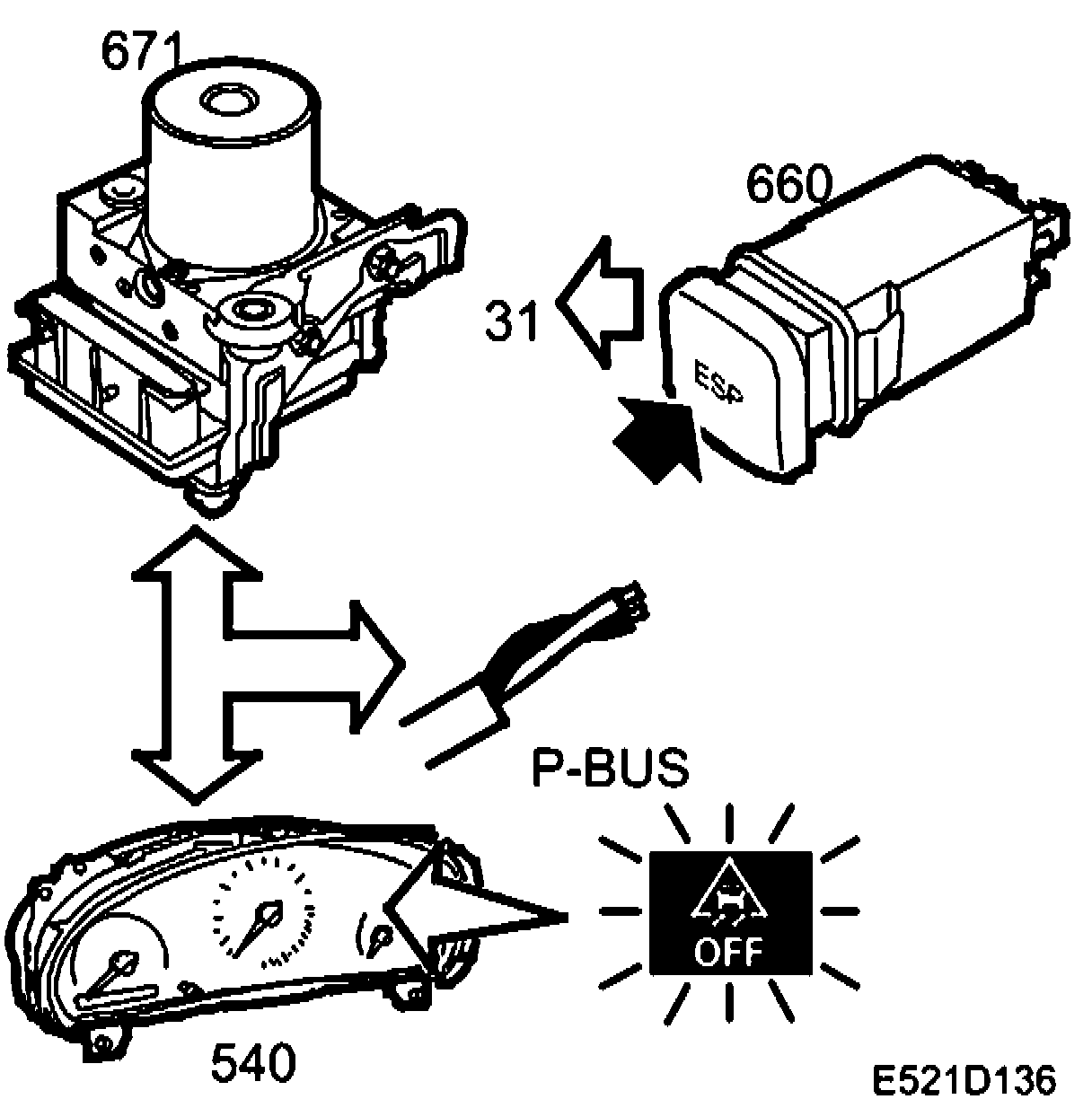 671

660

31

ESP

P-BUS

OFF

540

E521D136