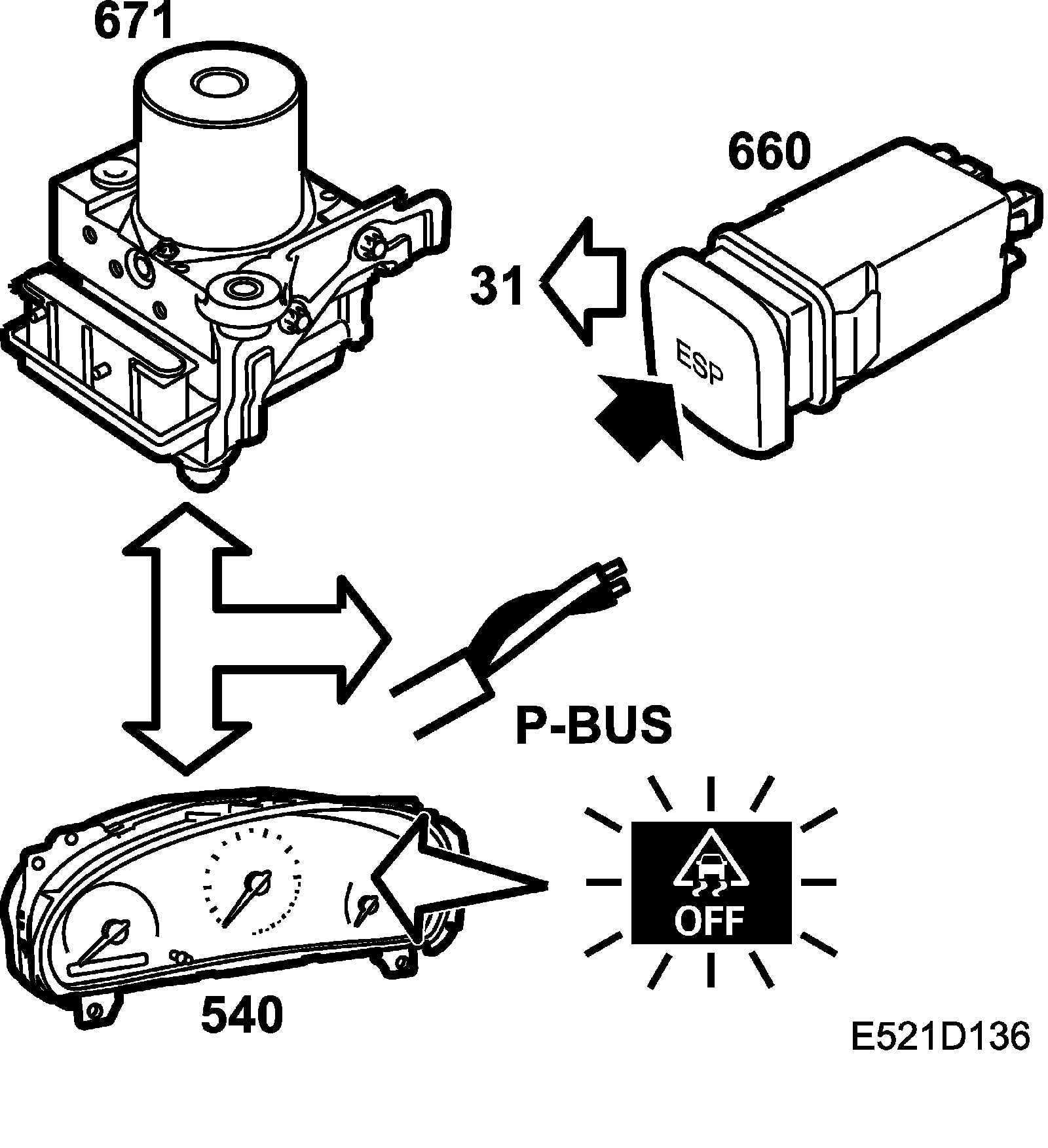 671

660

31

ESP

P-BUS

OFF

540

E521D136