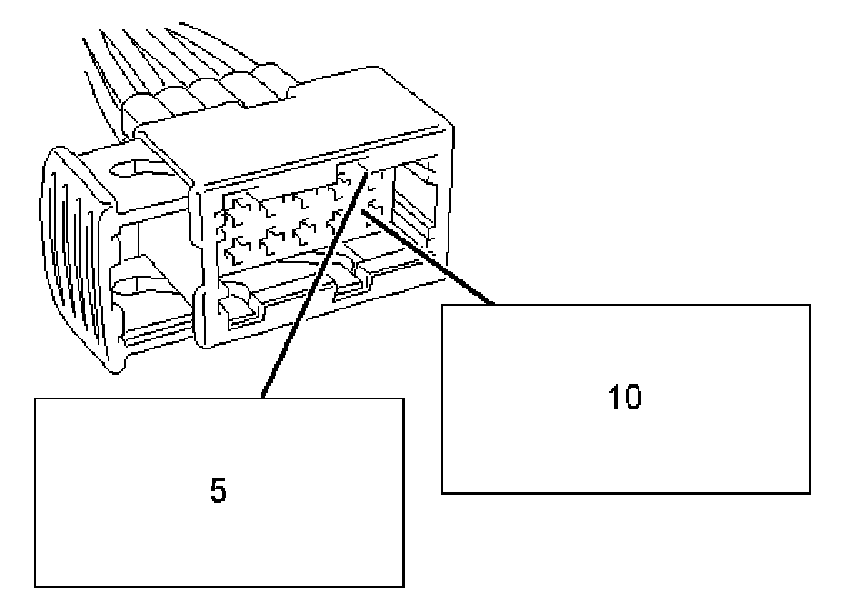 10

5