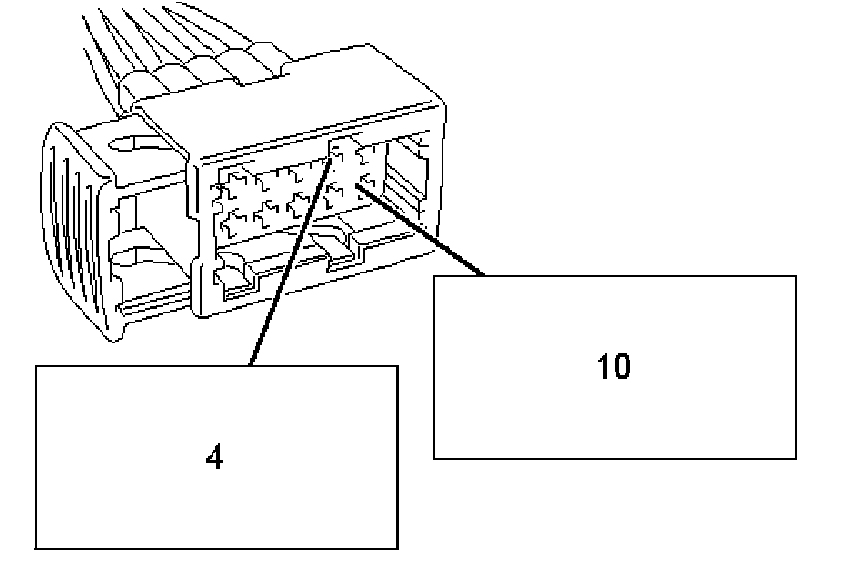 10

4