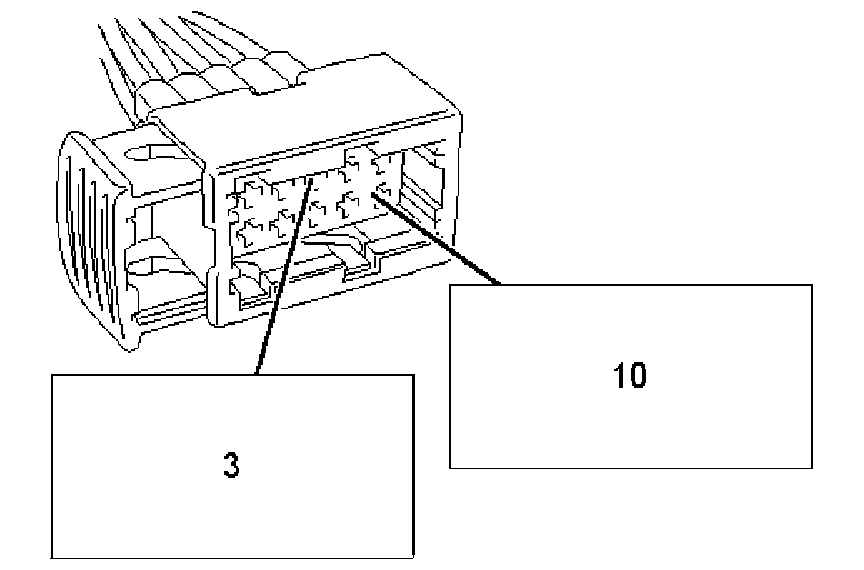 10

3