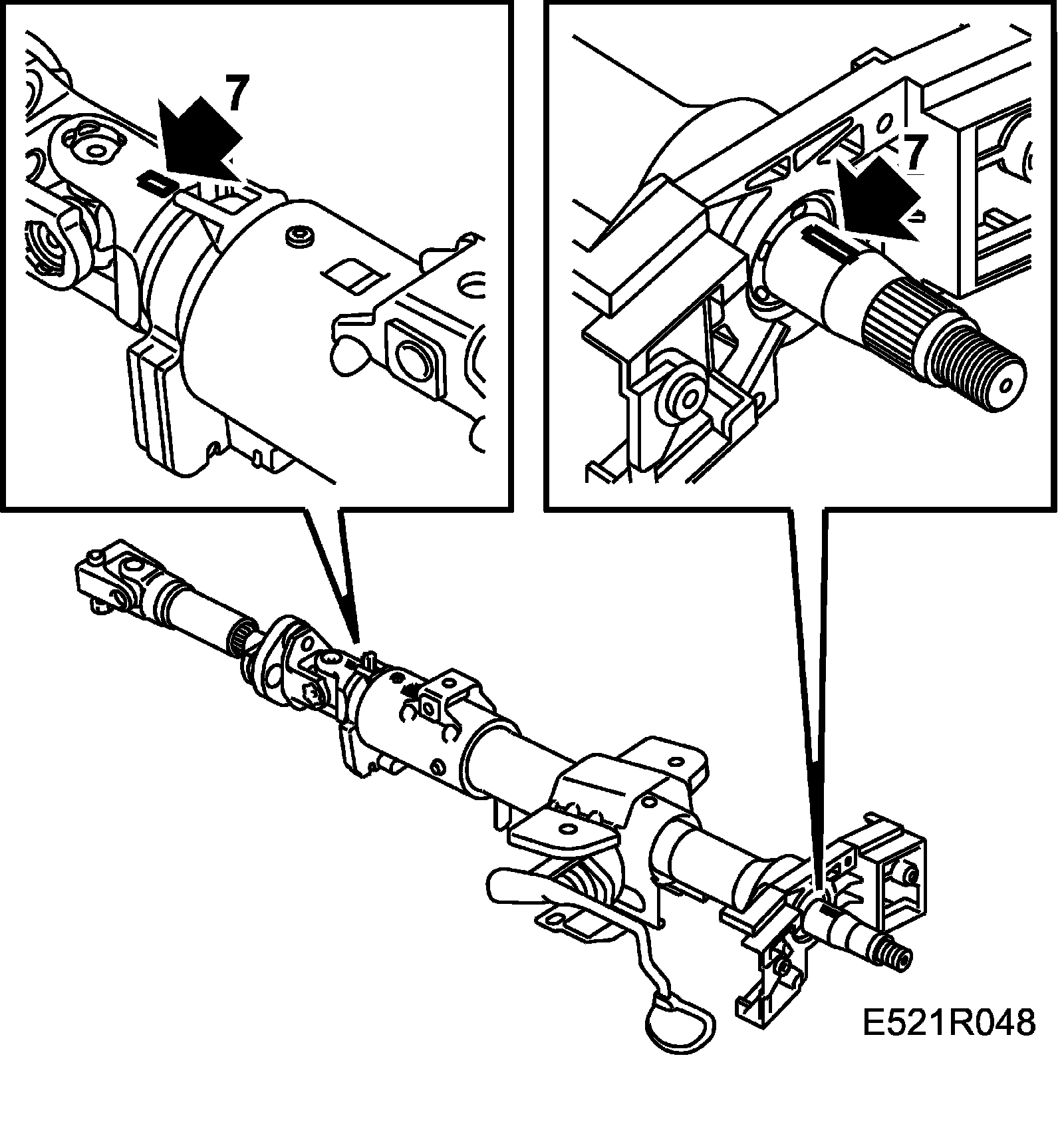 7

7

E521R048