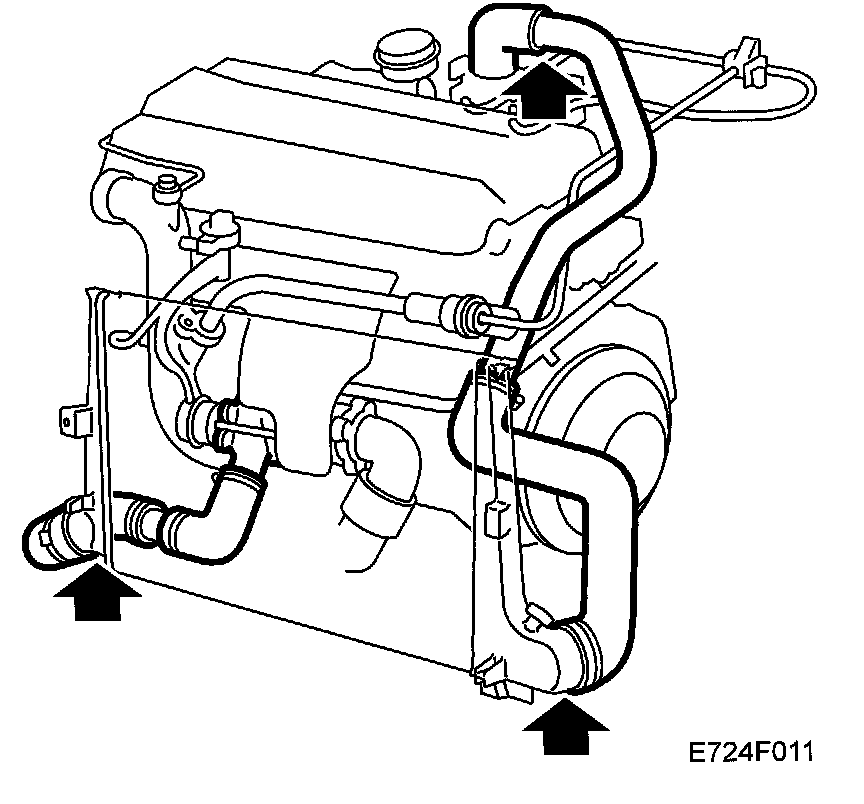 E724F011