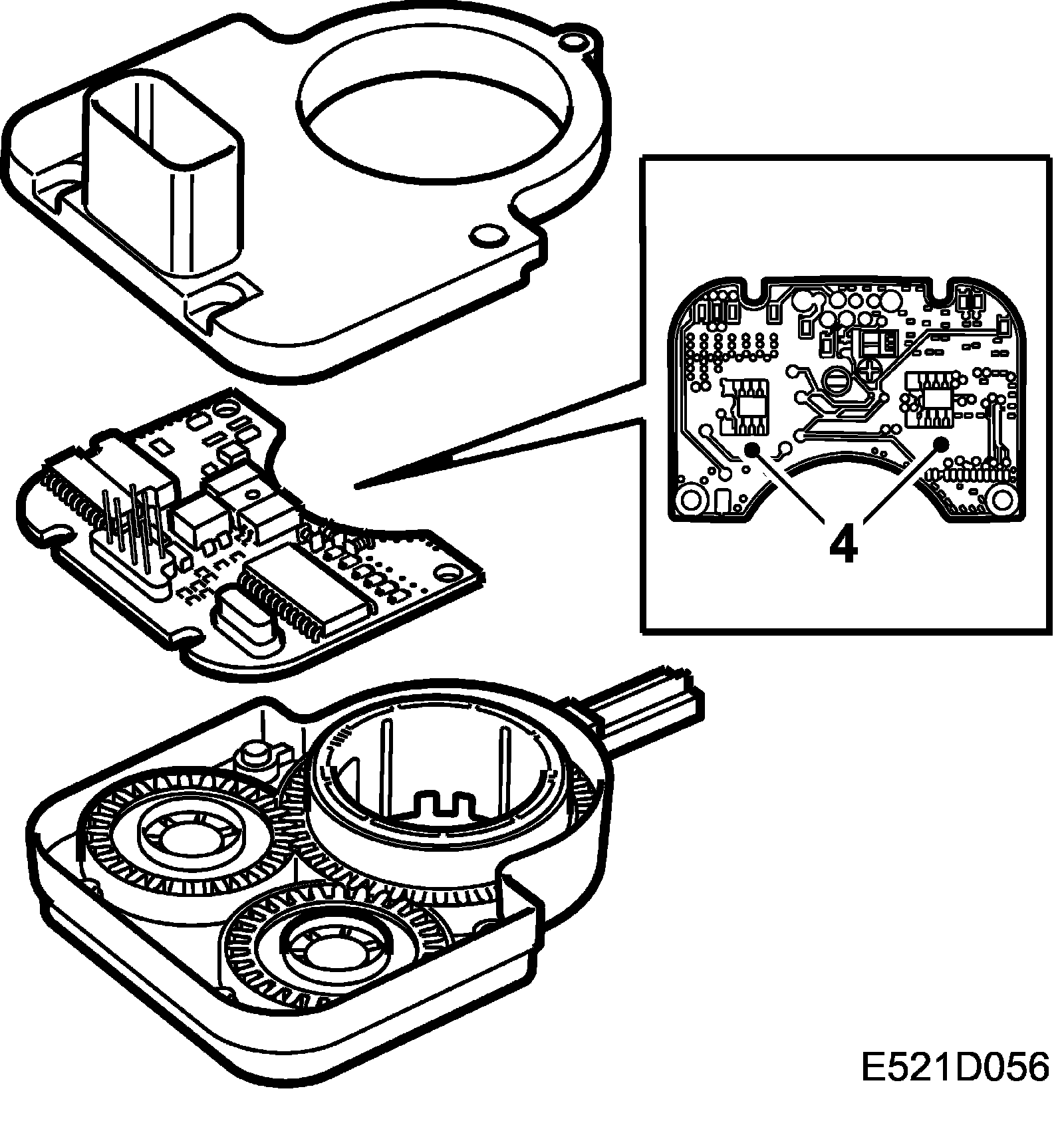 4

E521D056