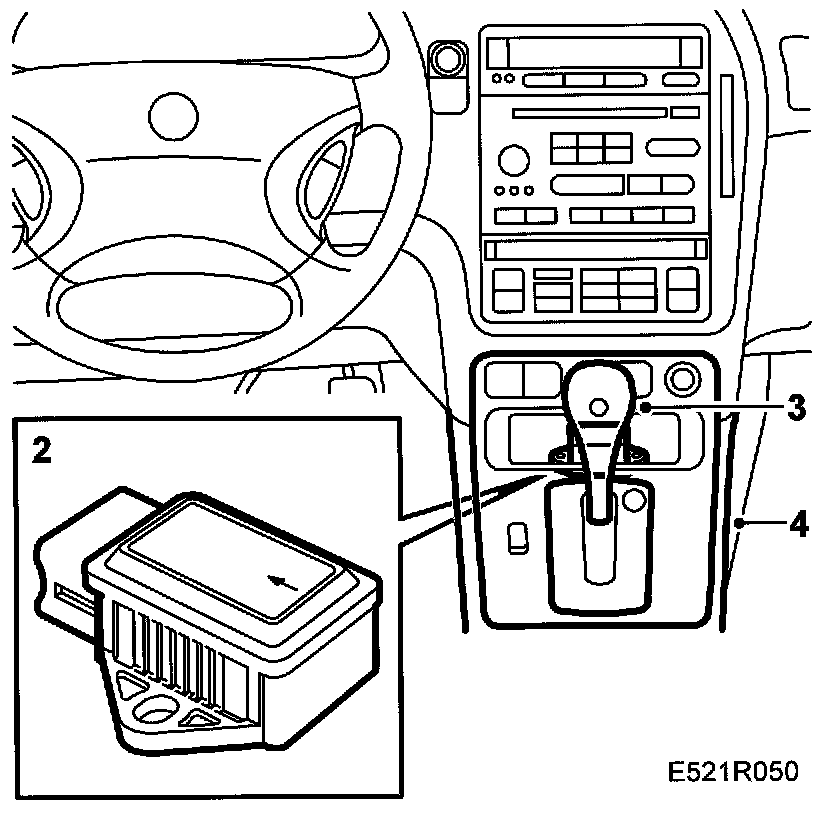 3
2
4
E521R050