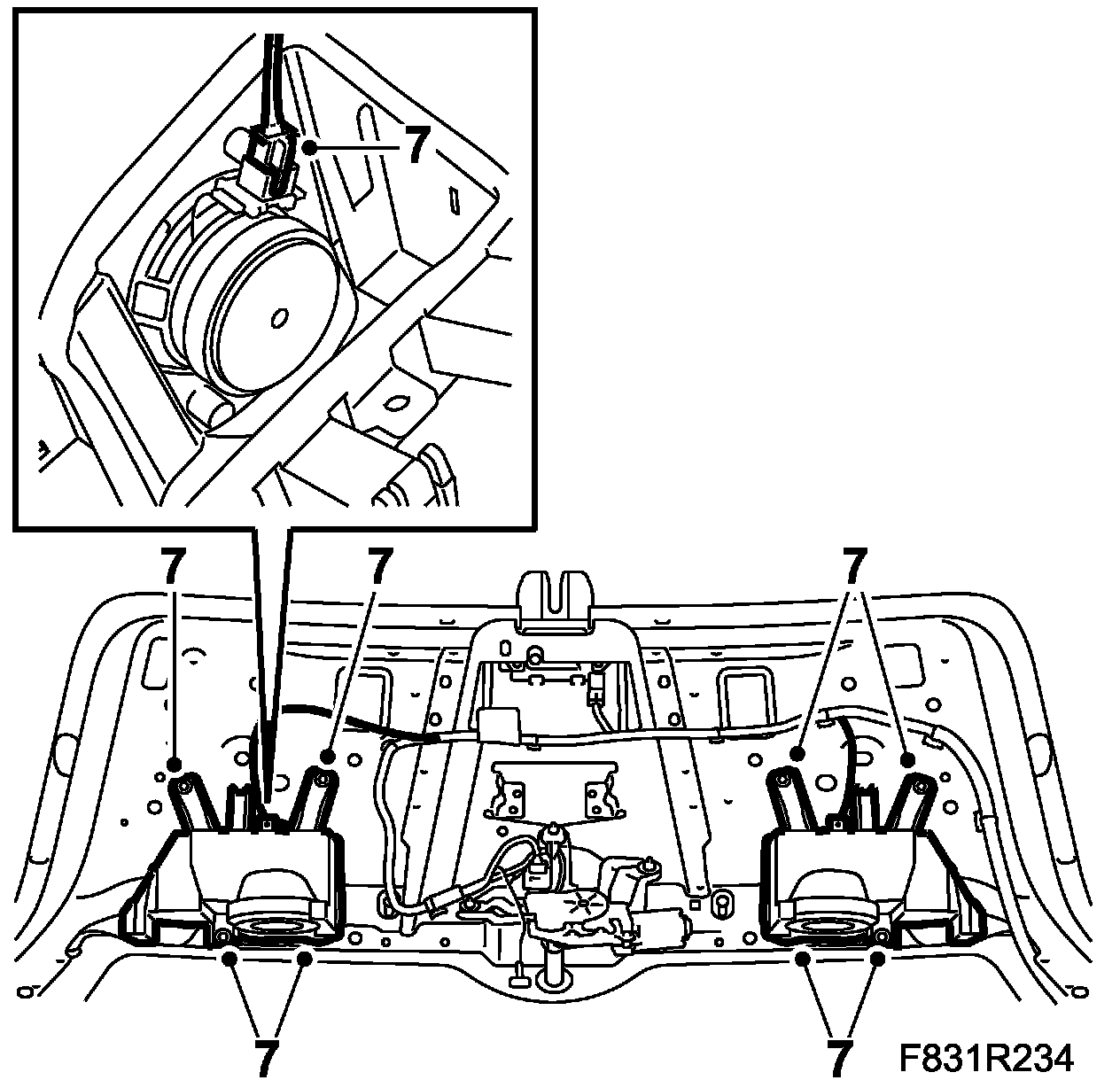 7

7

7

7

7

7

F831R234