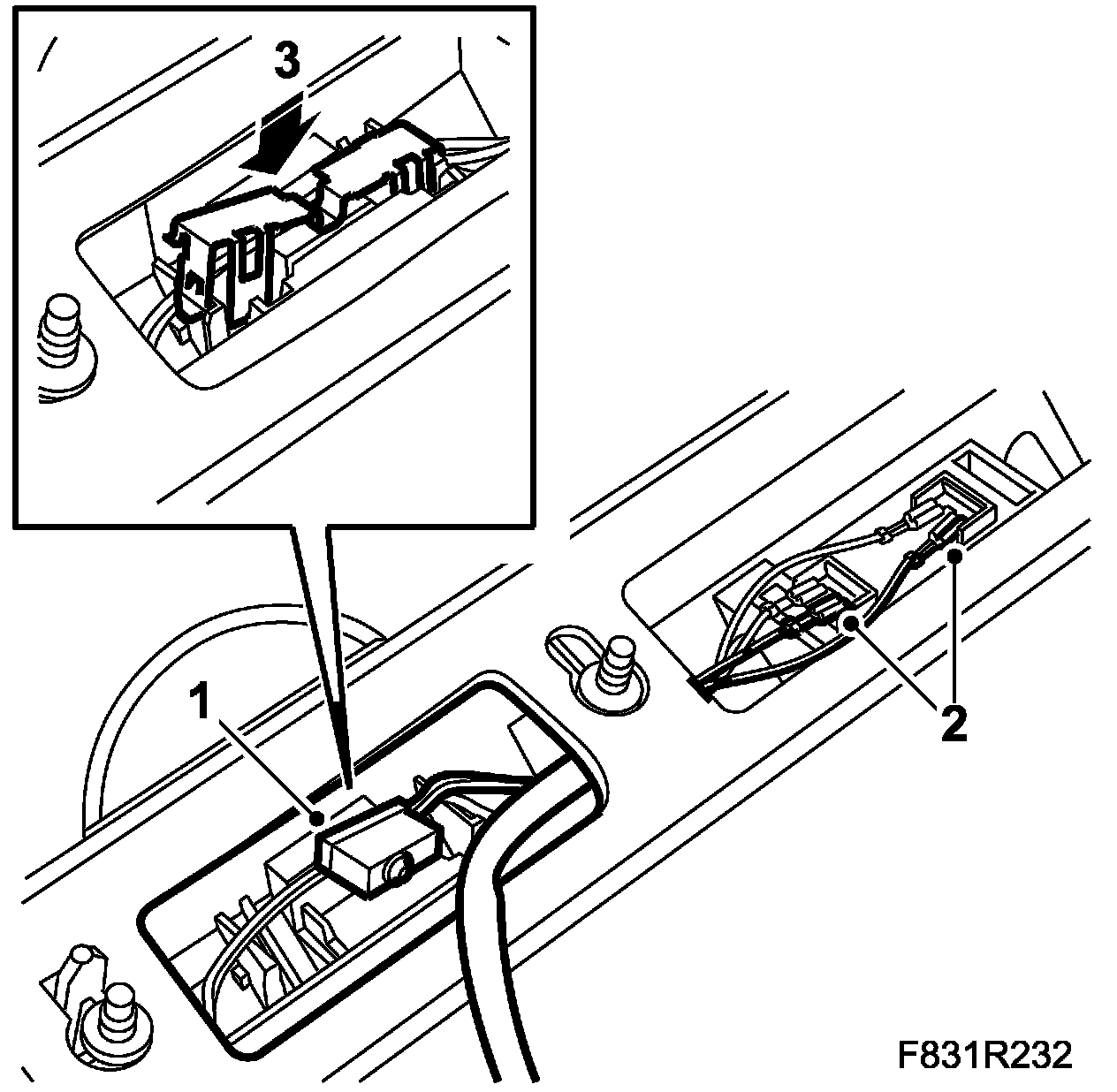 3
1
2
F831R232